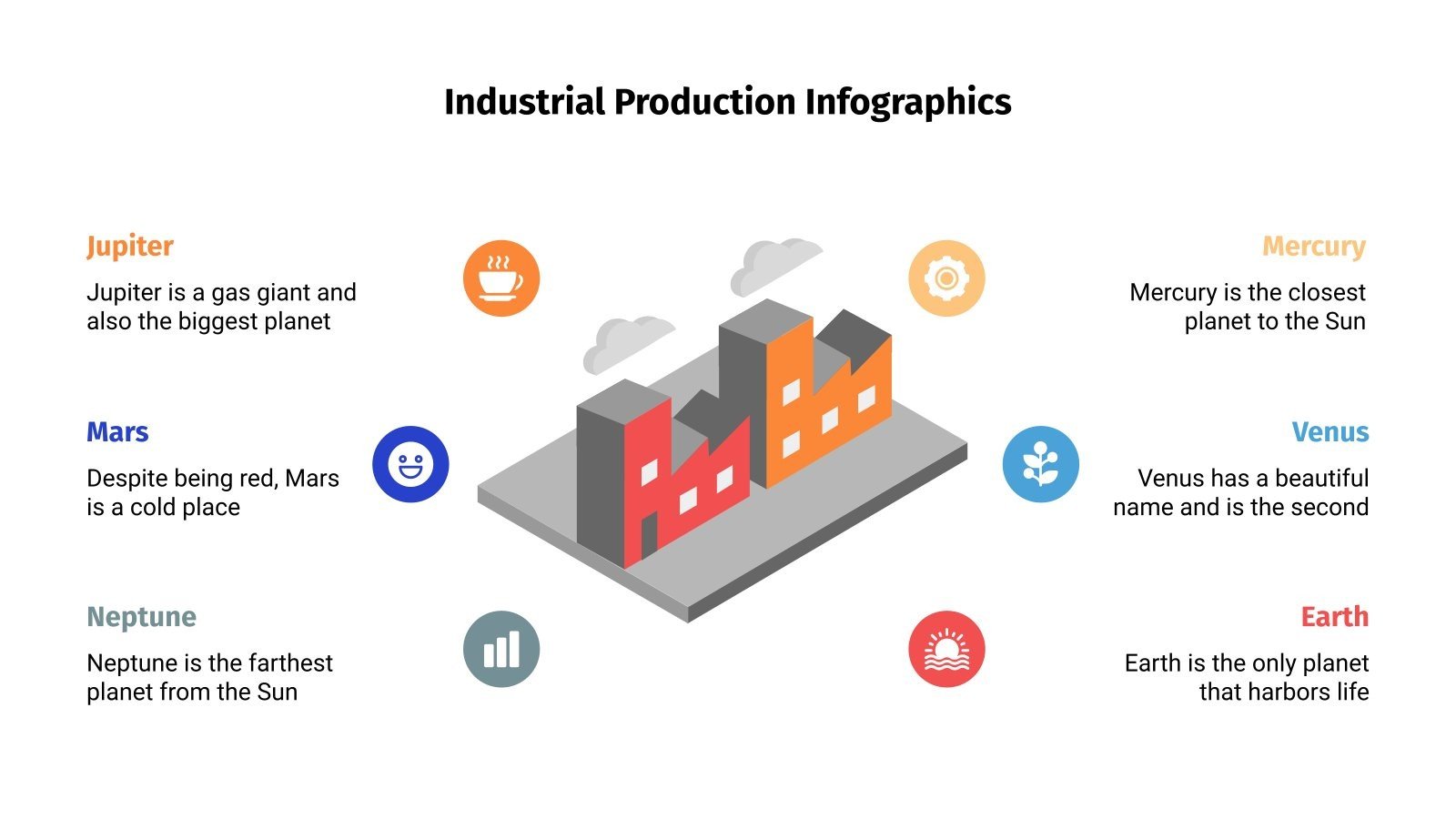 Industrial Production Infographics

Jupiter

Jupiter is a gas giant and also the biggest planet

Mars

Despite being red, Mars is a cold place

Neptune

Neptune is the farthest planet from the Sun

Mercury

Mercury is the closest planet to the Sun

Venus

Venus has a beautiful name and is the second

Earth

Earth is the only planet that harbors life