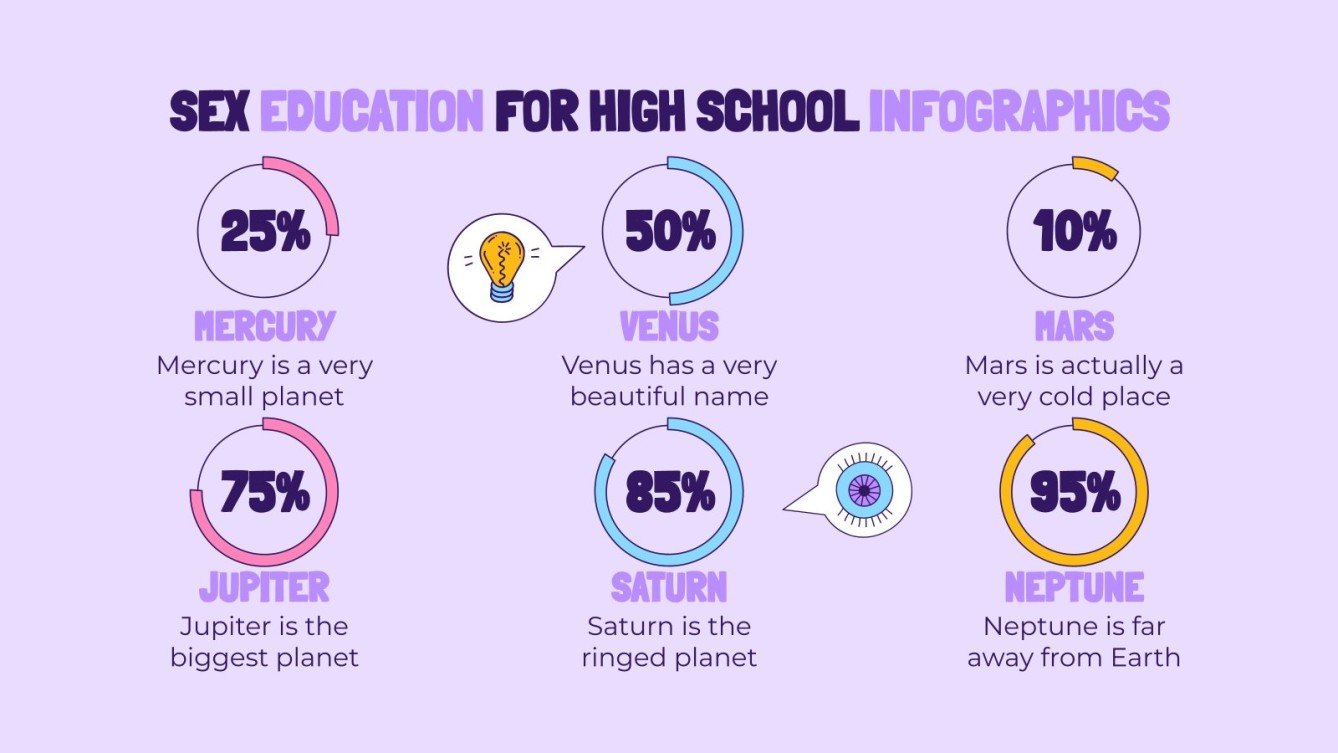 SEX EDUCATION FOR HIGH SCHOOL INFOGRAPHICS

25%
MERCURY
Mercury is a very small planet

50%
VENUS
Venus has a very beautiful name

10%
MARS
Mars is actually a very cold place

75%
JUPITER
Jupiter is the biggest planet

85%
SATURN
Saturn is the ringed planet

95%
NEPTUNE
Neptune is far away from Earth