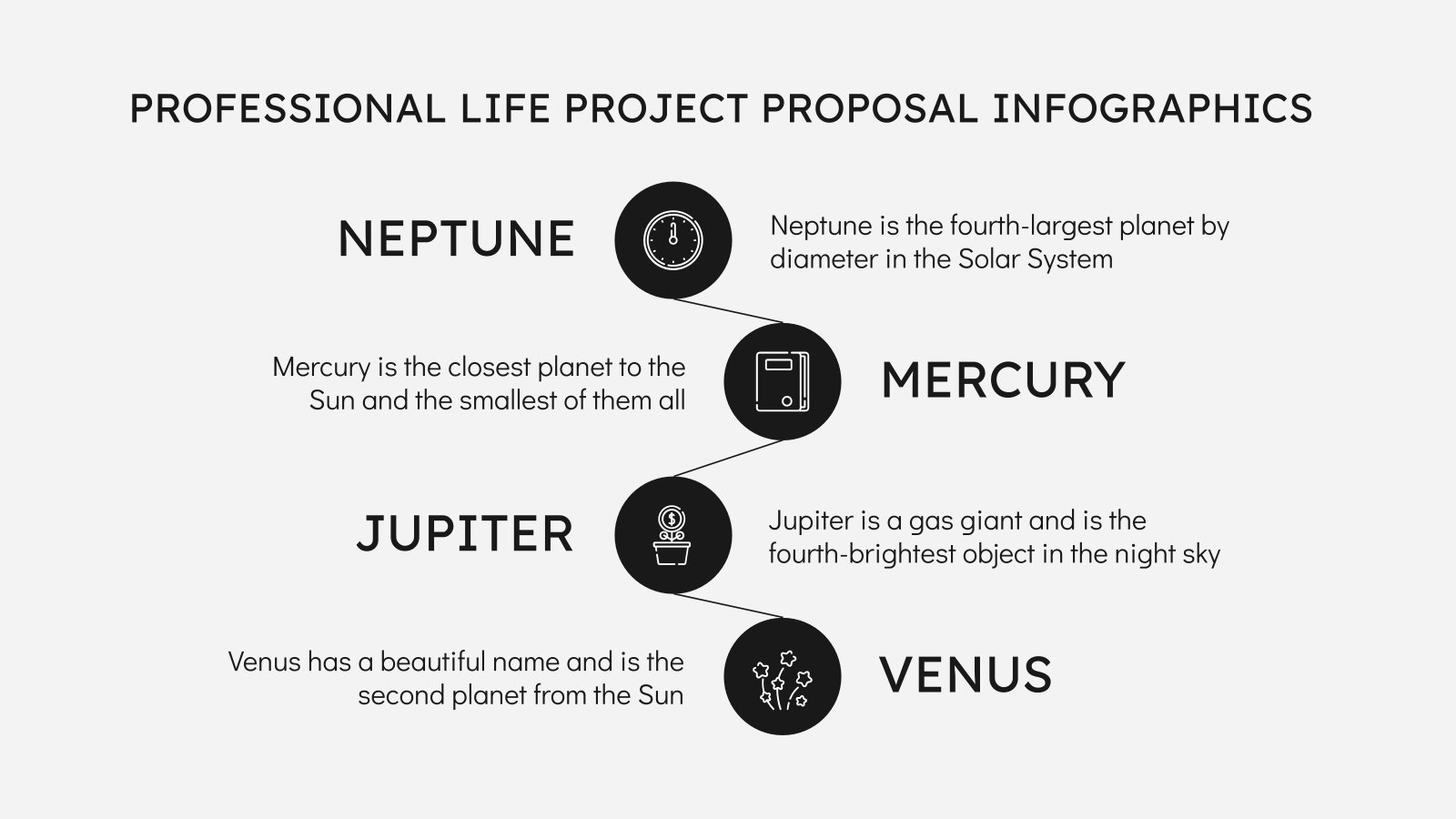 PROFESSIONAL LIFE PROJECT PROPOSAL INFOGRAPHICS

NEPTUNE

Neptune is the fourth-largest planet by diameter in the Solar System

Mercury is the closest planet to the Sun and the smallest of them all

MERCURY

JUPITER

Jupiter is a gas giant and is the fourth-brightest object in the night sky

Venus has a beautiful name and is the second planet from the Sun

VENUS