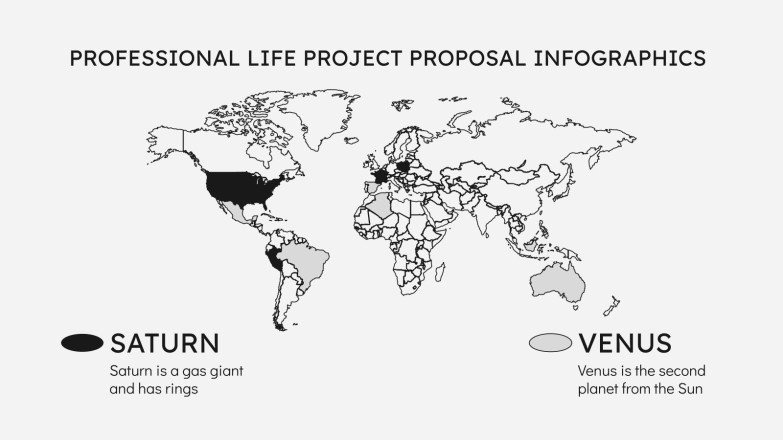 PROFESSIONAL LIFE PROJECT PROPOSAL INFOGRAPHICS

SATURN

Saturn is a gas giant and has rings

VENUS

Venus is the second planet from the Sun