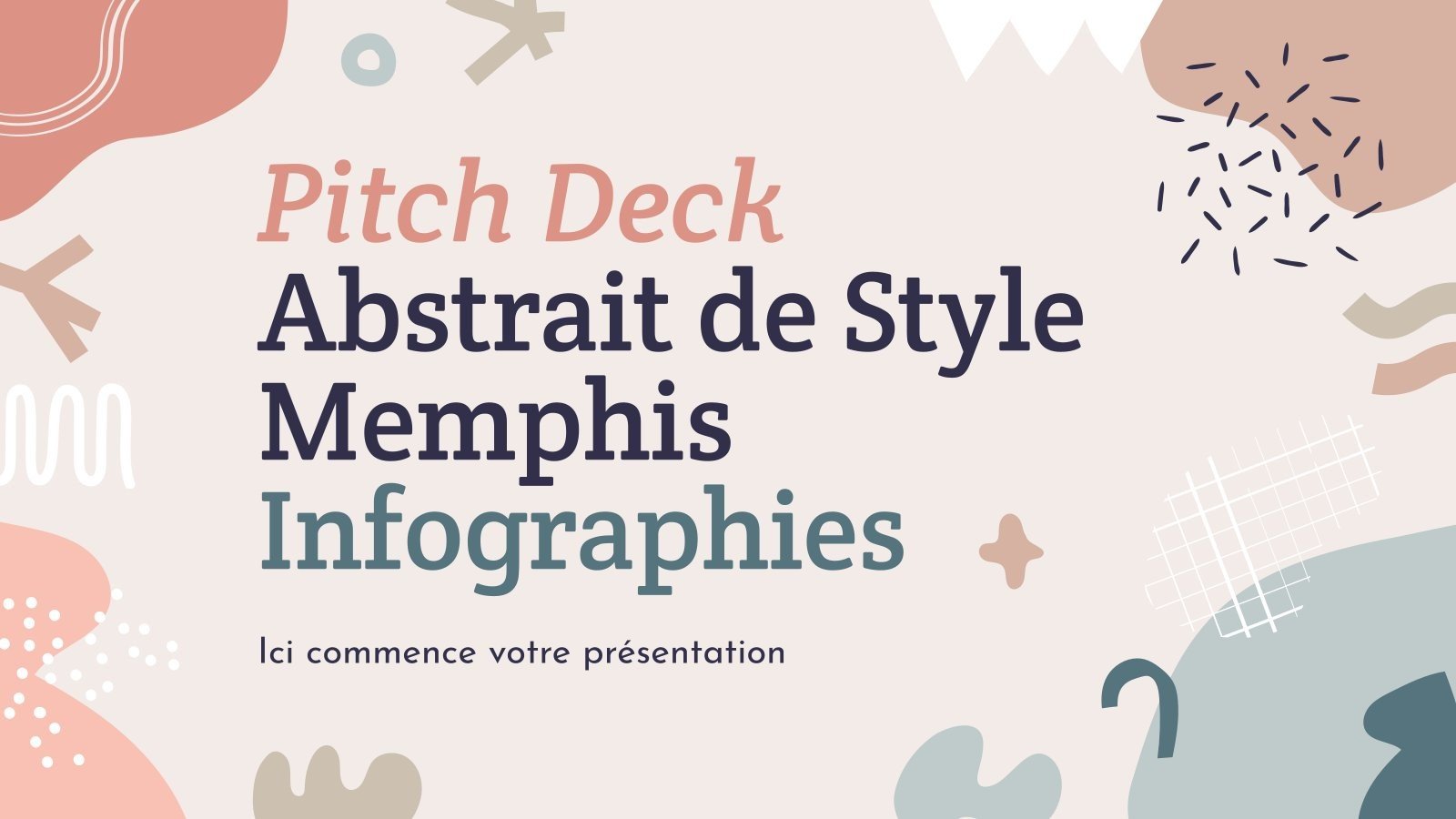 Pitch Deck
Abstrait de Style Memphis
Infographies

Ici commence votre présentation