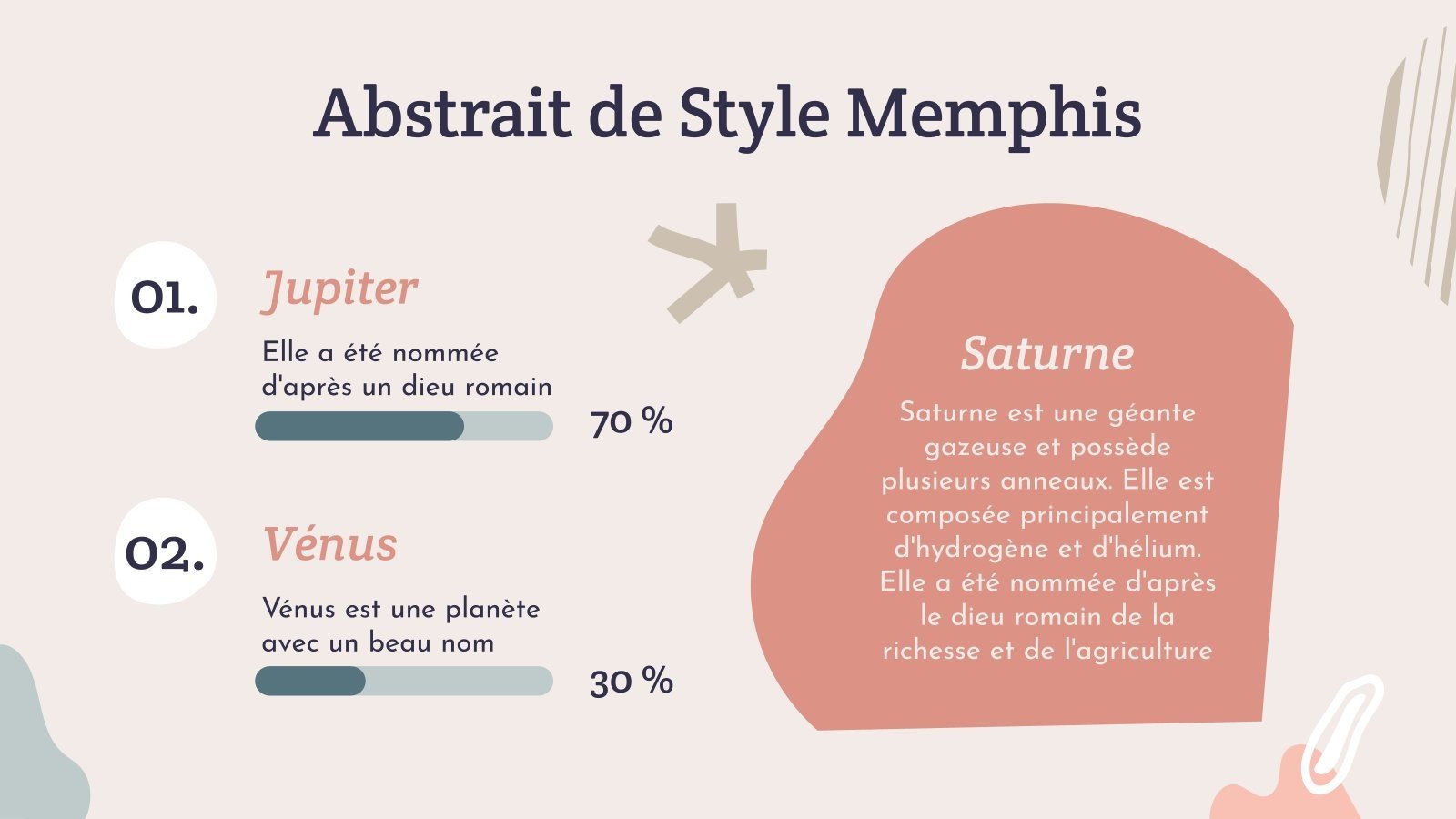 Abstrait de Style Memphis

01.

Jupiter

Elle a été nommée d'après un dieu romain

70 %

02.

Vénus

Vénus est une planète avec un beau nom

30 %

Saturne

Saturne est une géante gazeuse et possède plusieurs anneaux. Elle est composée principalement d'hydrogène et d'hélium. Elle a été nommée d'après le dieu romain de la richesse et de l'agriculture