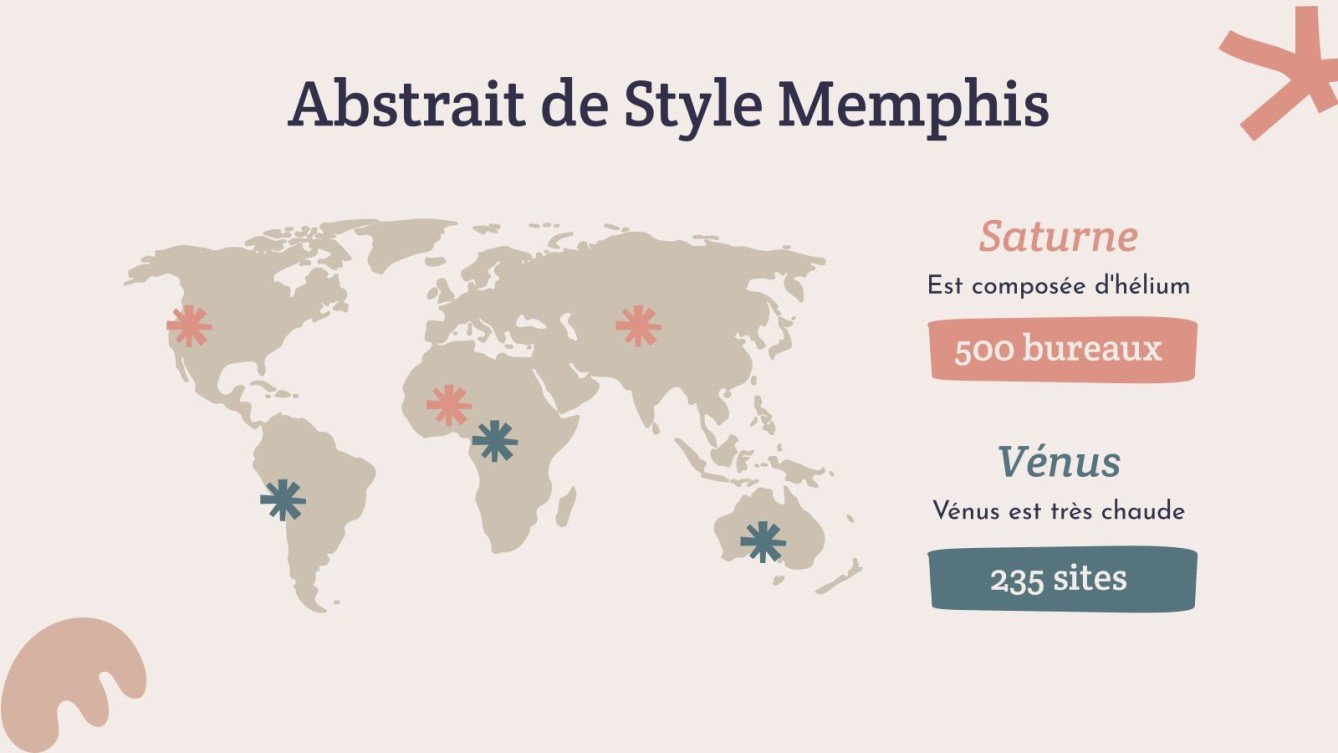 Abstrait de Style Memphis

Saturne

Est composée d'hélium

500 bureaux

Vénus

Vénus est très chaude

235 sites