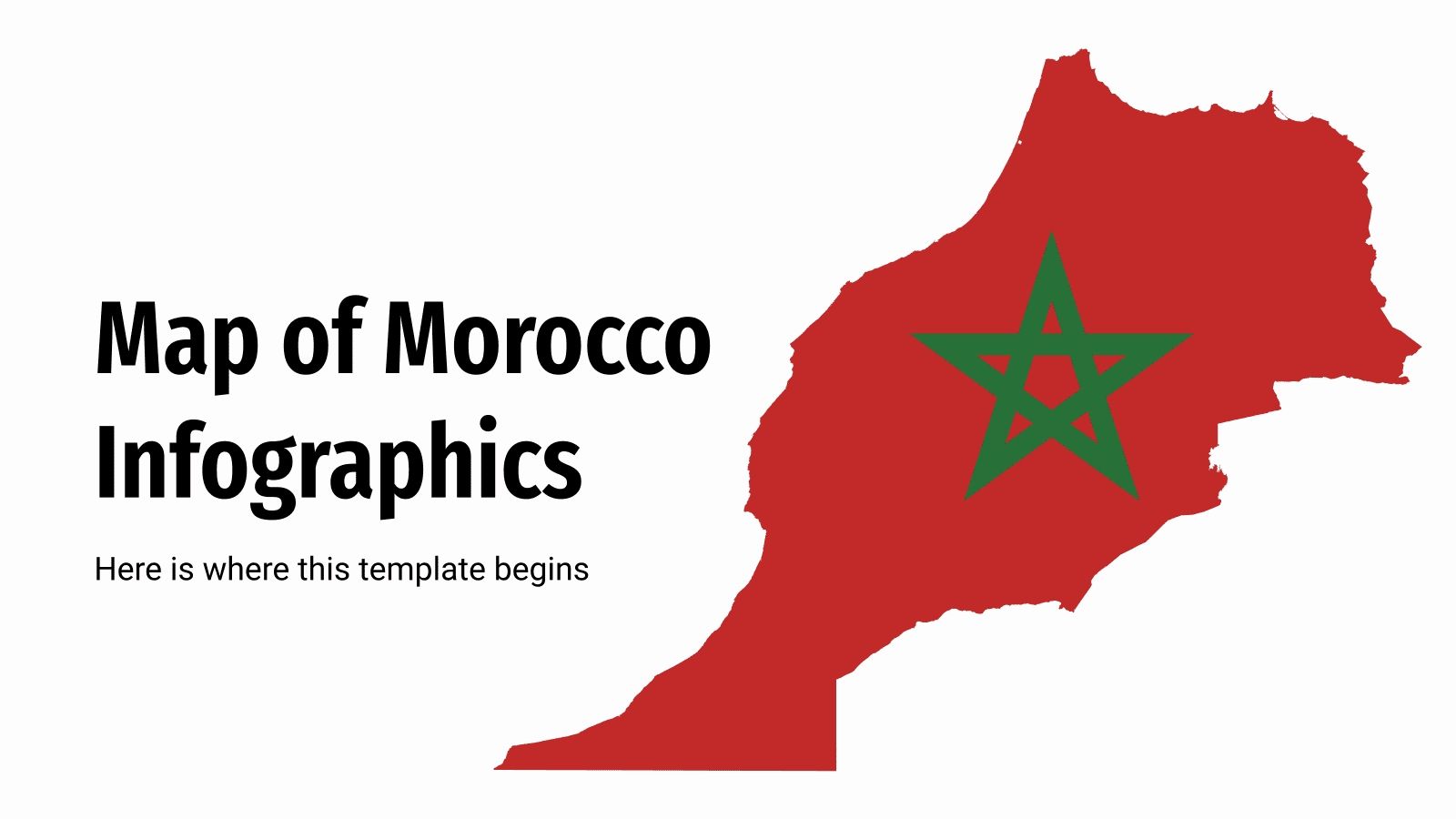 Map of Morocco Infographics

Here is where this template begins