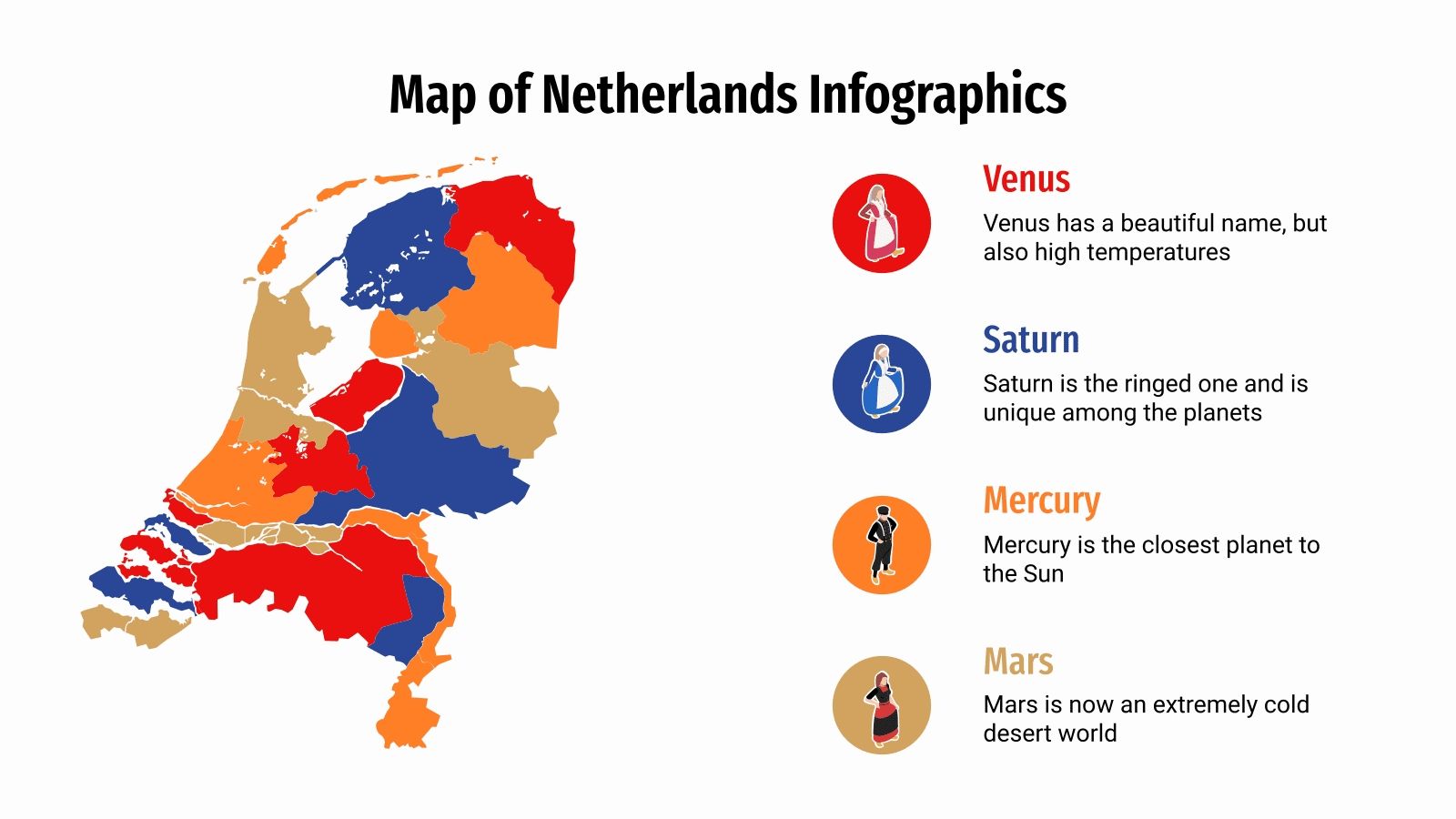 Map of Netherlands Infographics

Venus

Venus has a beautiful name, but also high temperatures

Saturn

Saturn is the ringed one and is unique among the planets

Mercury

Mercury is the closest planet to the Sun

Mars

Mars is now an extremely cold desert world