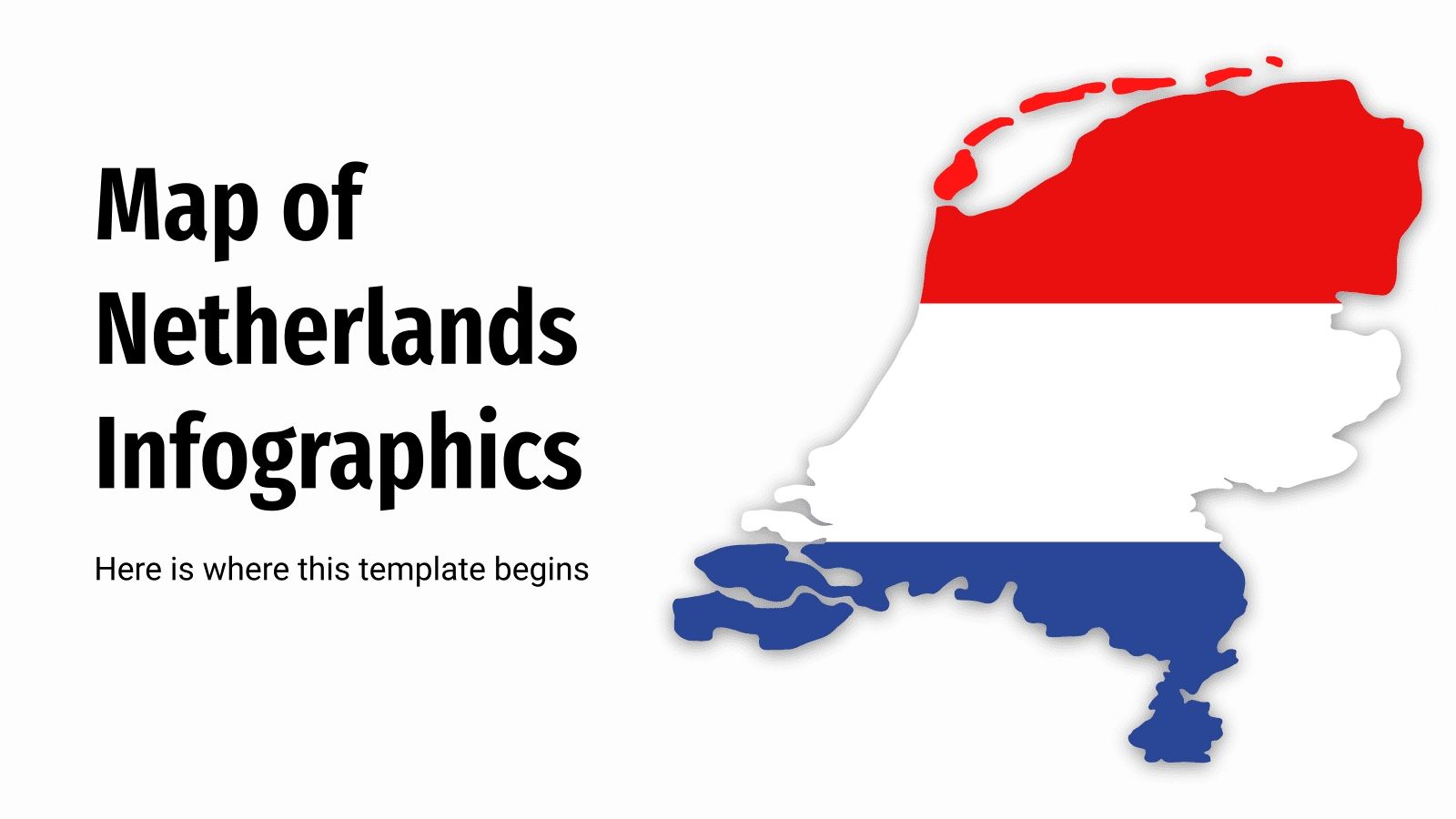 Map of Netherlands Infographics

Here is where this template begins