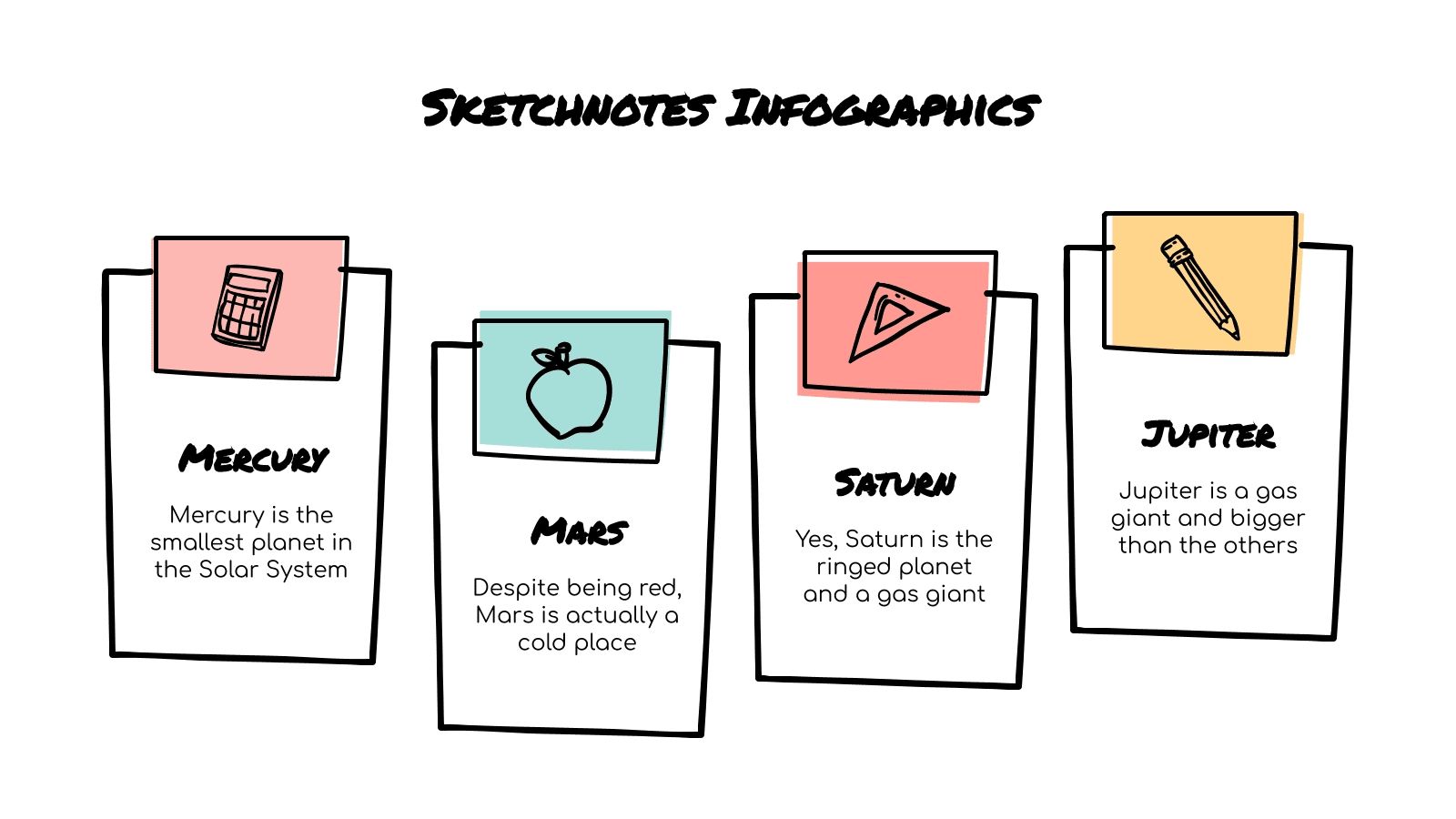 Sketchnotes Infographics

Mercury

Mercury is the smallest planet in the Solar System

Mars

Despite being red, Mars is actually a cold place

Saturn

Yes, Saturn is the ringed planet and a gas giant

Jupiter

Jupiter is a gas giant and bigger than the others