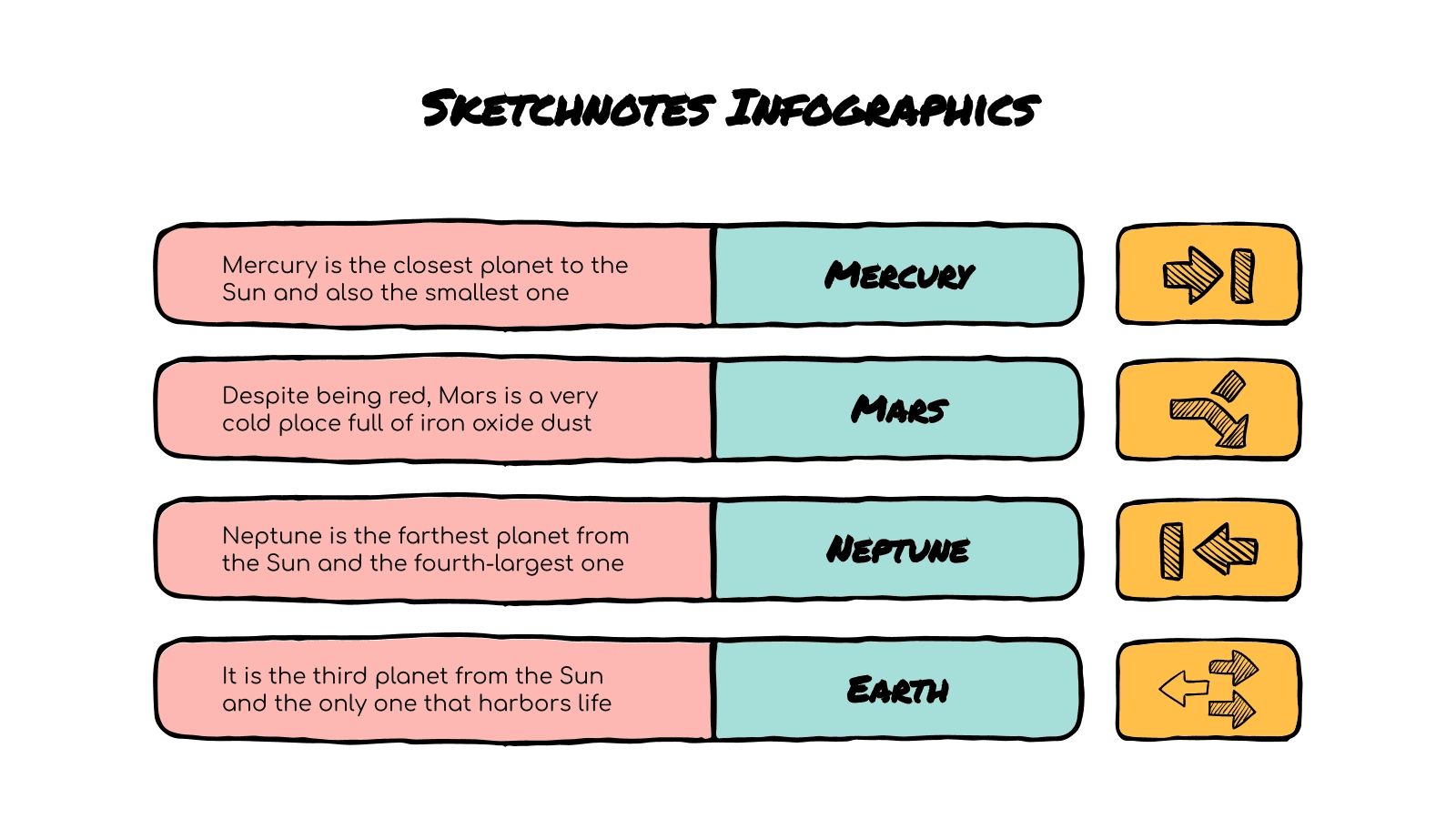 Sketchnotes Infographics

Mercury is the closest planet to the Sun and also the smallest one

Mercury

Despite being red, Mars is a very cold place full of iron oxide dust

Mars

Neptune is the farthest planet from the Sun and the fourth-largest one

Neptune

It is the third planet from the Sun and the only one that harbors life

Earth