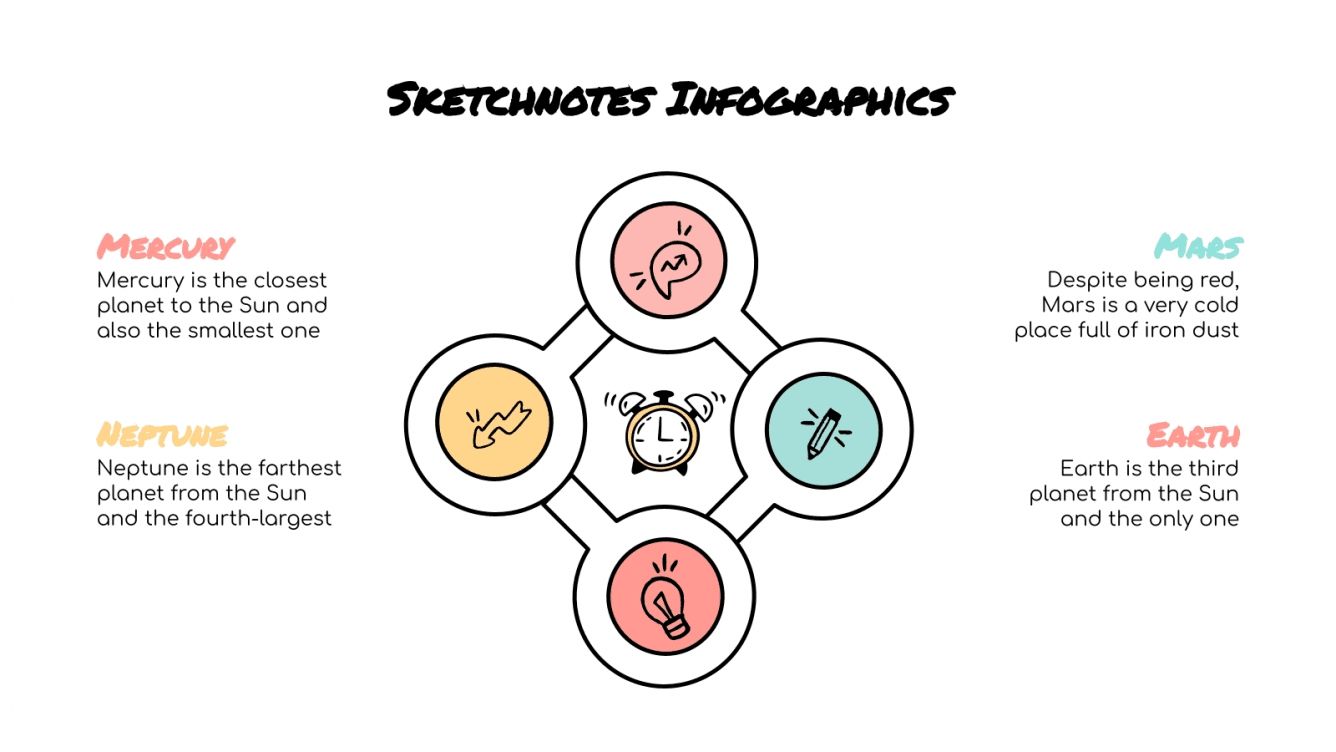 Sketchnotes Infographics

Mercury
Mercury is the closest planet to the Sun and also the smallest one

Neptune
Neptune is the farthest planet from the Sun and the fourth-largest

Mars
Despite being red, Mars is a very cold place full of iron dust

Earth
Earth is the third planet from the Sun and the only one