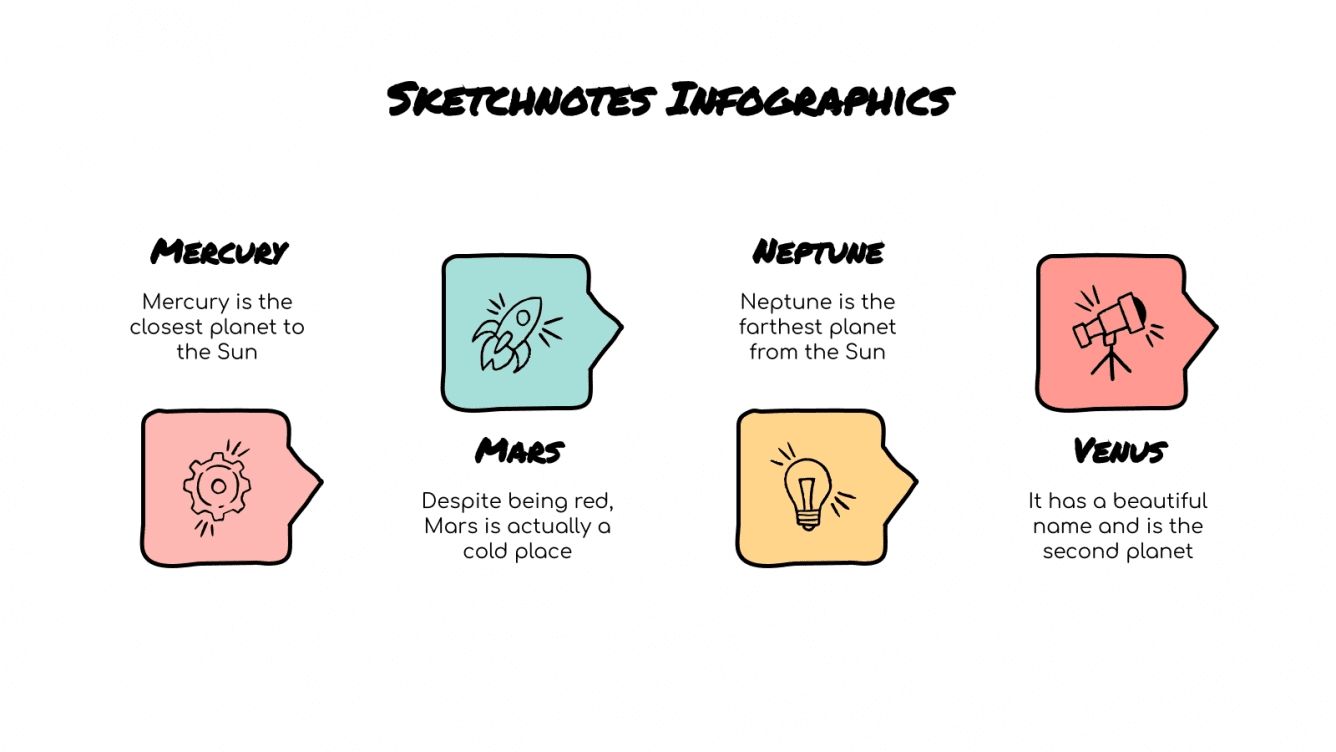 Sketchnotes Infographics

Mercury

Mercury is the closest planet to the Sun

Mars

Despite being red, Mars is actually a cold place

Neptune

Neptune is the farthest planet from the Sun

Venus

It has a beautiful name and is the second planet