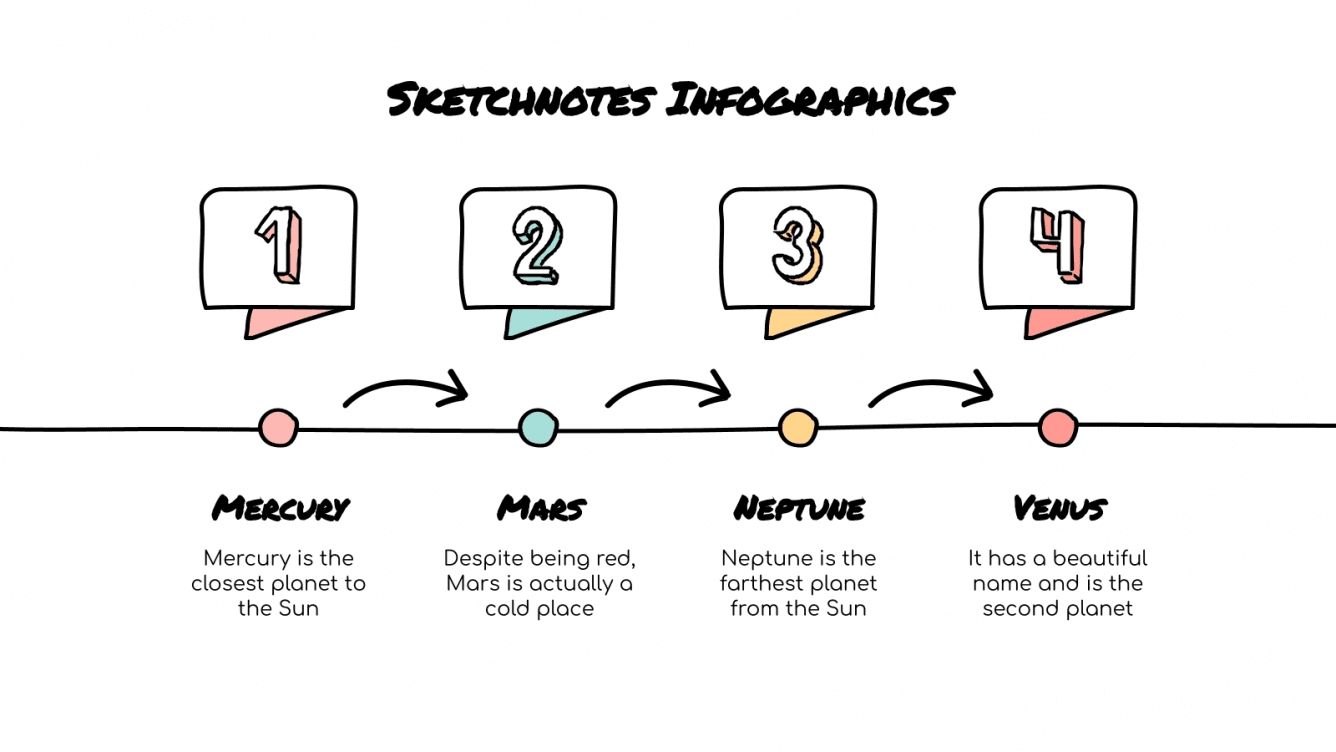 Sketchnotes Infographics

1

2

3

4

Mercury

Mercury is the closest planet to the Sun

Mars

Despite being red, Mars is actually a cold place

Neptune

Neptune is the farthest planet from the Sun

Venus

It has a beautiful name and is the second planet