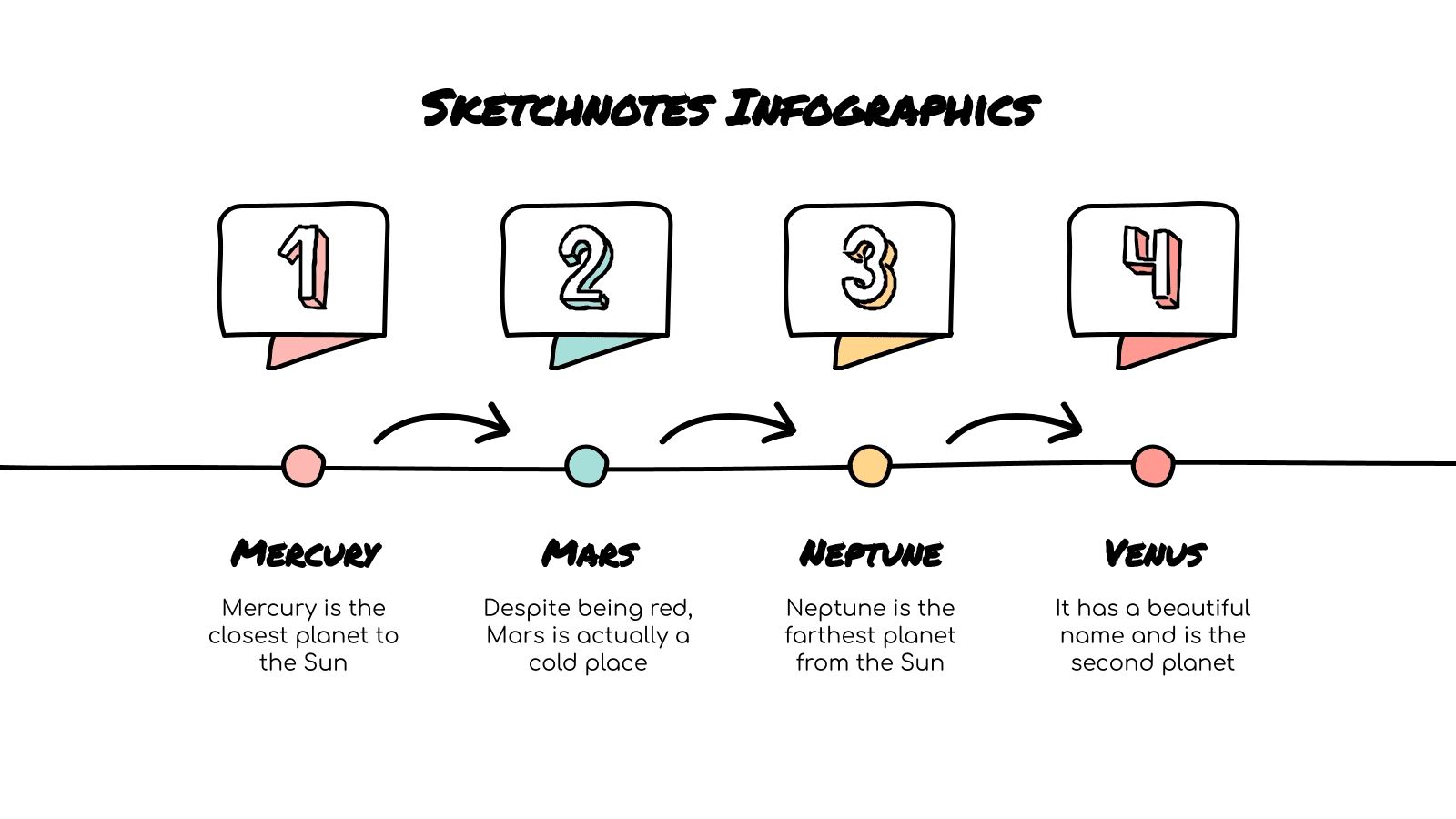 Sketchnotes Infographics

1

2

3

4

Mercury

Mercury is the closest planet to the Sun

Mars

Despite being red, Mars is actually a cold place

Neptune

Neptune is the farthest planet from the Sun

Venus

It has a beautiful name and is the second planet