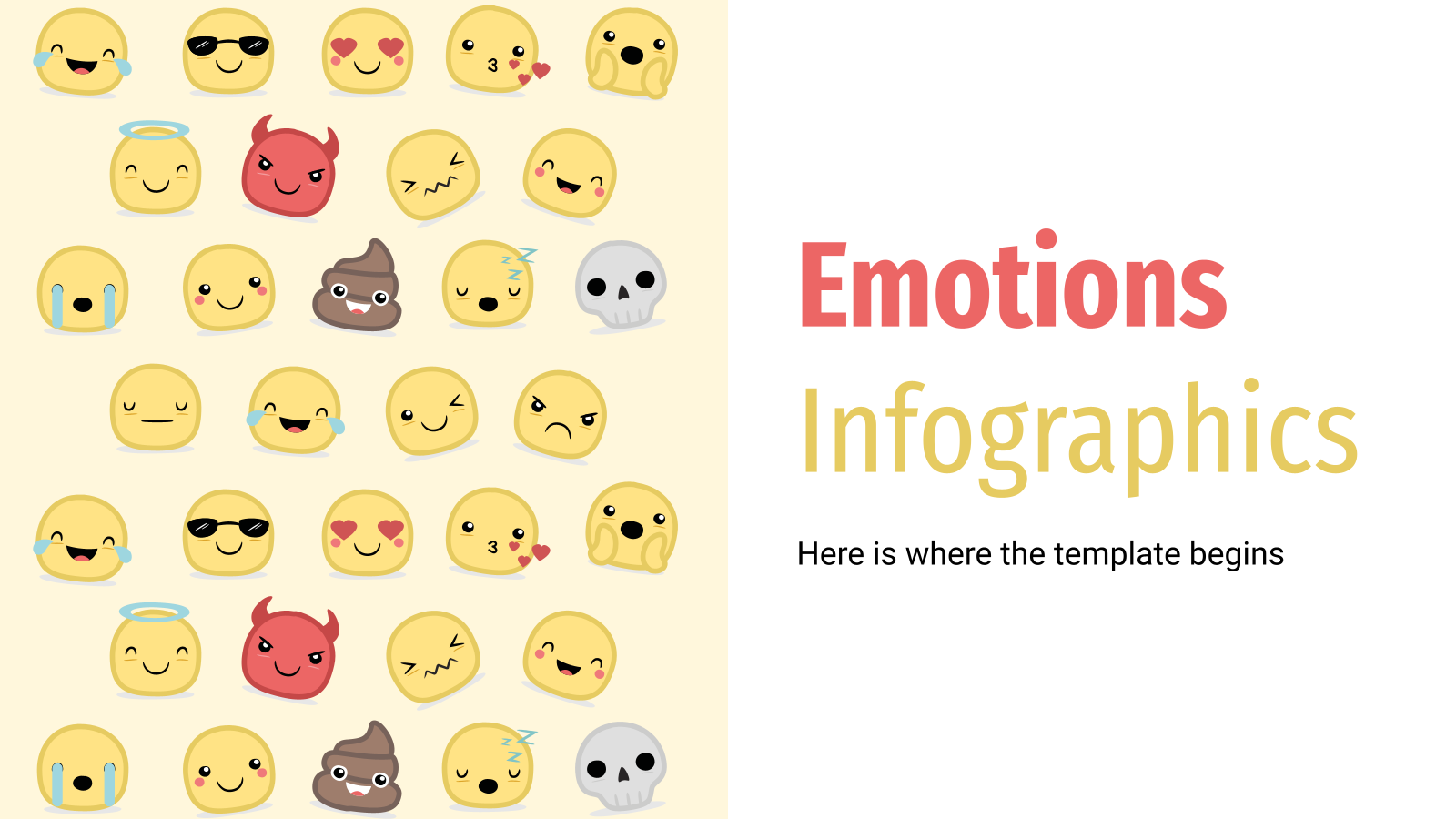 Emotions
Infographics

Here is where the template begins