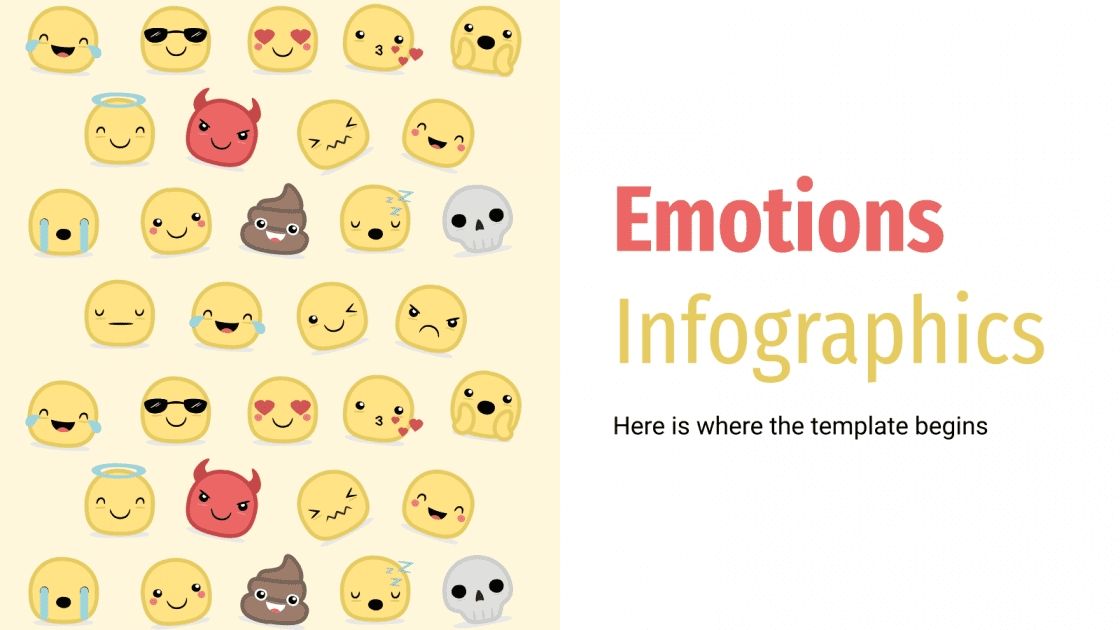 Emotions Infographics

Here is where the template begins