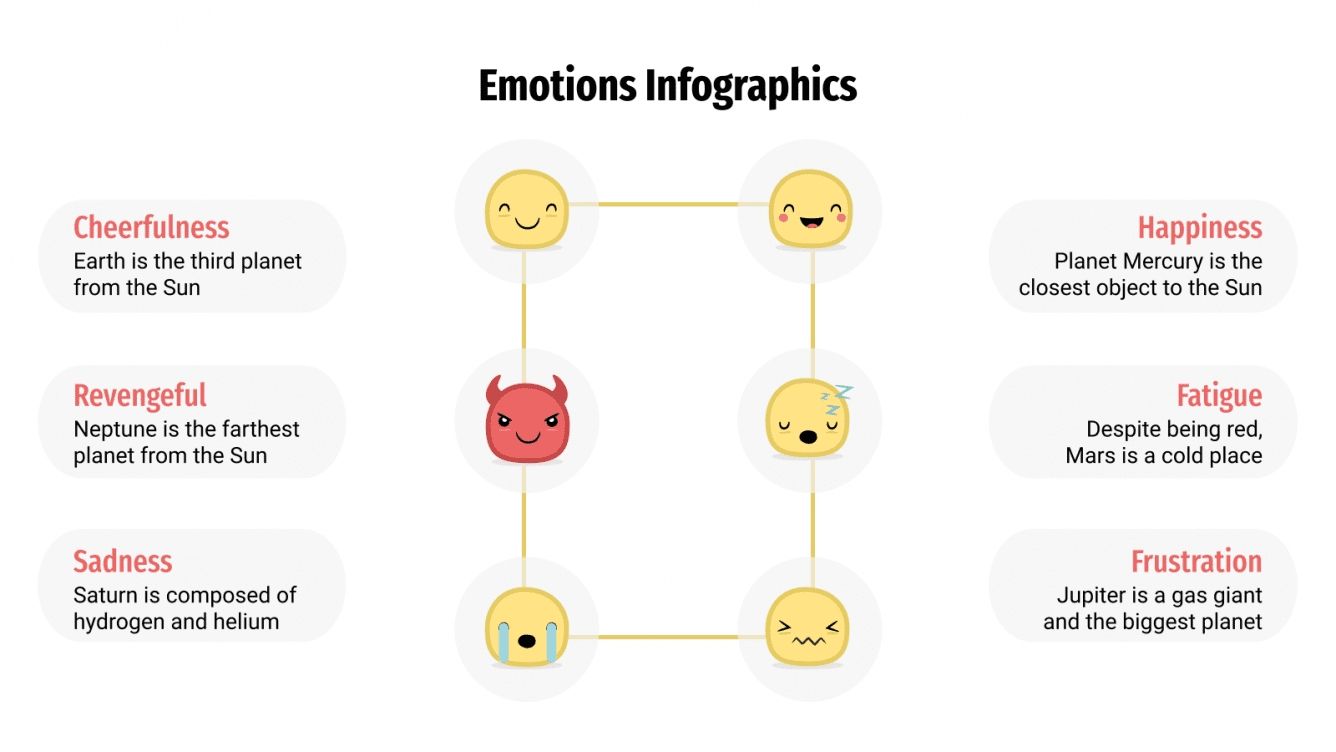 Emotions Infographics

Cheerfulness
Earth is the third planet from the Sun

Revengeful
Neptune is the farthest planet from the Sun

Sadness
Saturn is composed of hydrogen and helium

Happiness
Planet Mercury is the closest object to the Sun

Fatigue
Despite being red, Mars is a cold place

Frustration
Jupiter is a gas giant and the biggest planet