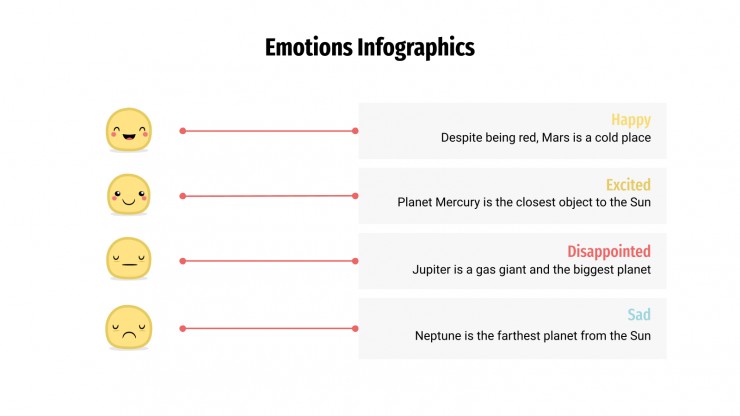 Emotions Infographics

Happy
Despite being red, Mars is a cold place

Excited
Planet Mercury is the closest object to the Sun

Disappointed
Jupiter is a gas giant and the biggest planet

Sad
Neptune is the farthest planet from the Sun