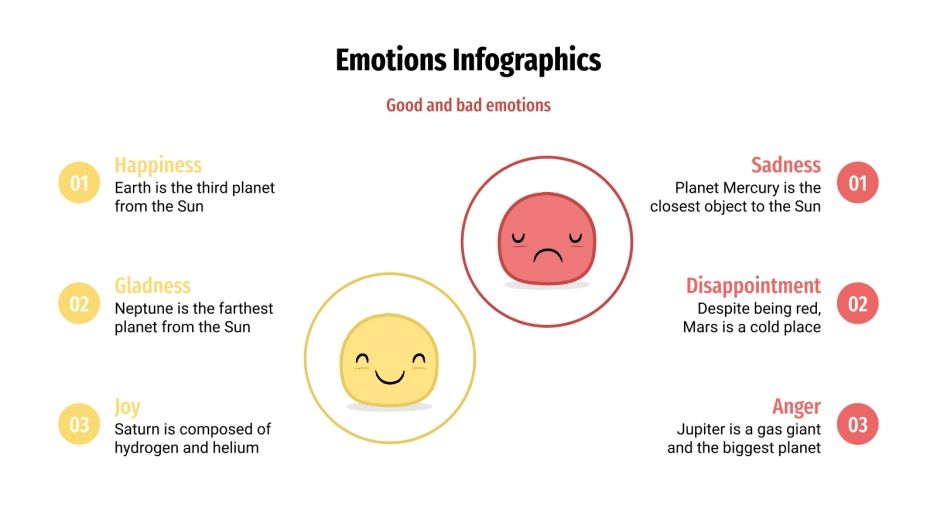 Emotions Infographics

Good and bad emotions

01
Happiness
Earth is the third planet from the Sun

02
Gladness
Neptune is the farthest planet from the Sun

03
Joy
Saturn is composed of hydrogen and helium

Sadness
Planet Mercury is the closest object to the Sun
01

Disappointment
Despite being red, Mars is a cold place
02

Anger
Jupiter is a gas giant and the biggest planet
03