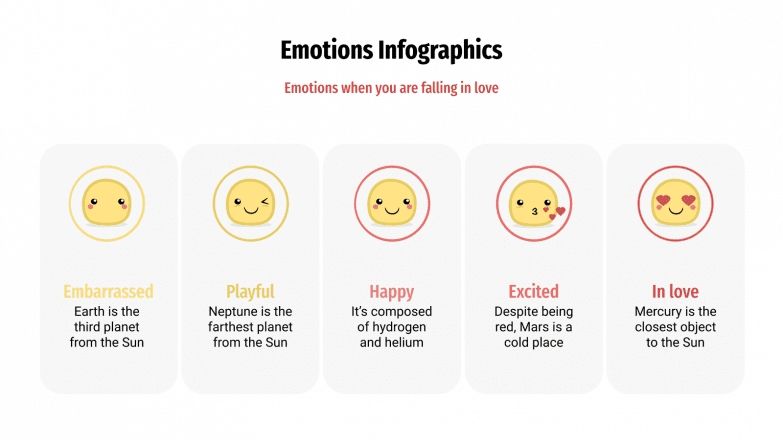 Emotions Infographics

Emotions when you are falling in love

Embarrassed
Earth is the third planet from the Sun

Playful
Neptune is the farthest planet from the Sun

Happy
It's composed of hydrogen and helium

Excited
Despite being red, Mars is a cold place

In love
Mercury is the closest object to the Sun