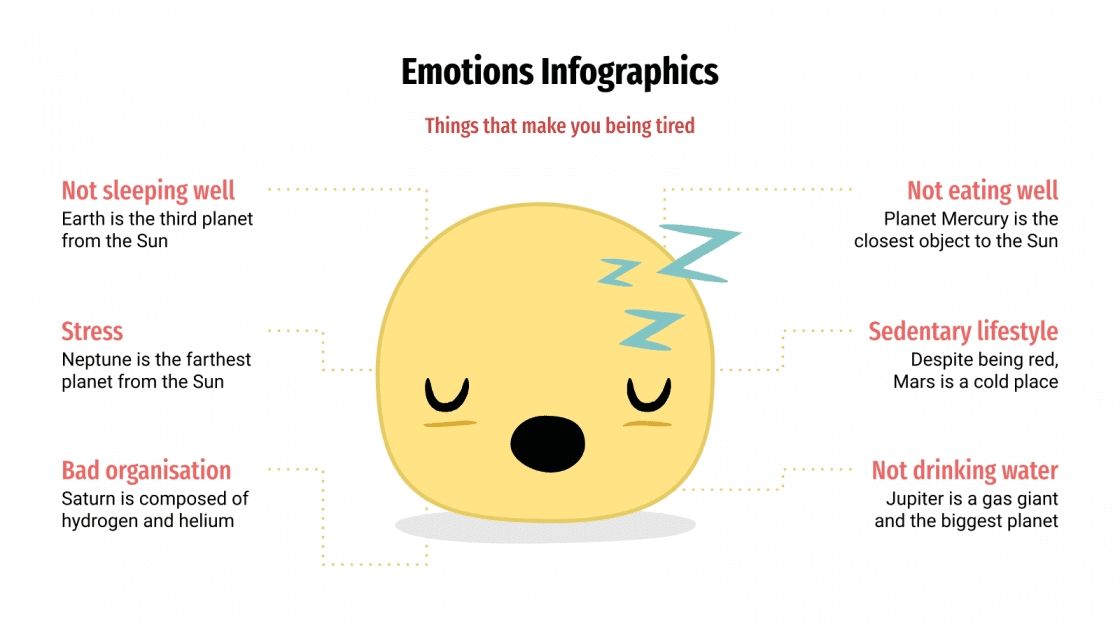 Emotions Infographics

Things that make you being tired

Not sleeping well
Earth is the third planet from the Sun

Stress
Neptune is the farthest planet from the Sun

Bad organisation
Saturn is composed of hydrogen and helium

Not eating well
Planet Mercury is the closest object to the Sun

Sedentary lifestyle
Despite being red, Mars is a cold place

Not drinking water
Jupiter is a gas giant and the biggest planet