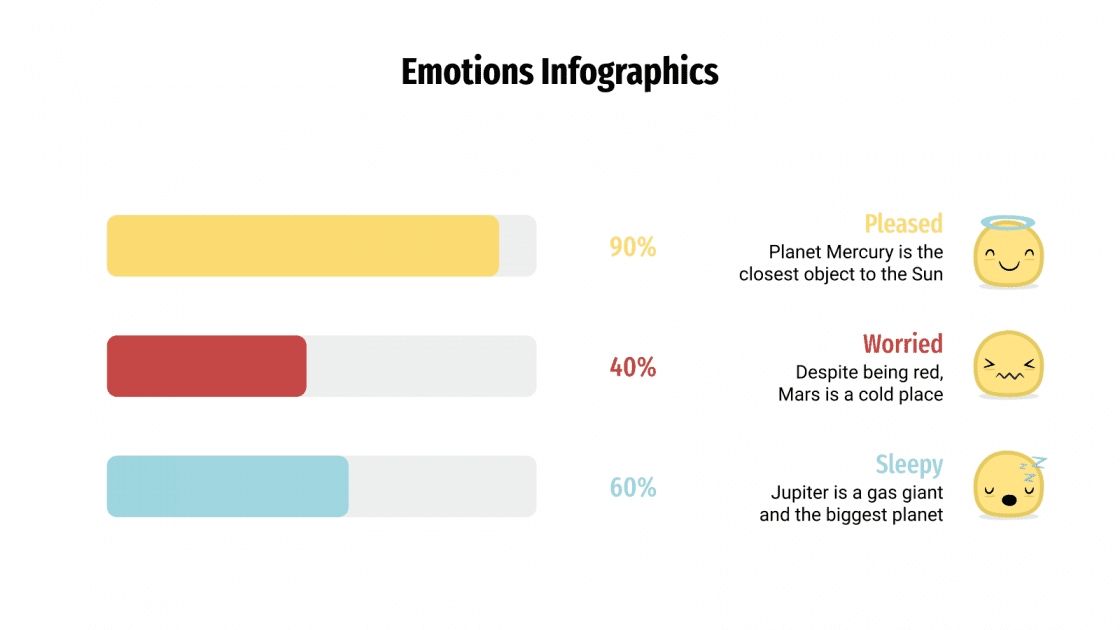 Emotions Infographics

90%

Pleased
Planet Mercury is the closest object to the Sun

40%

Worried
Despite being red, Mars is a cold place

60%

Sleepy
Jupiter is a gas giant and the biggest planet