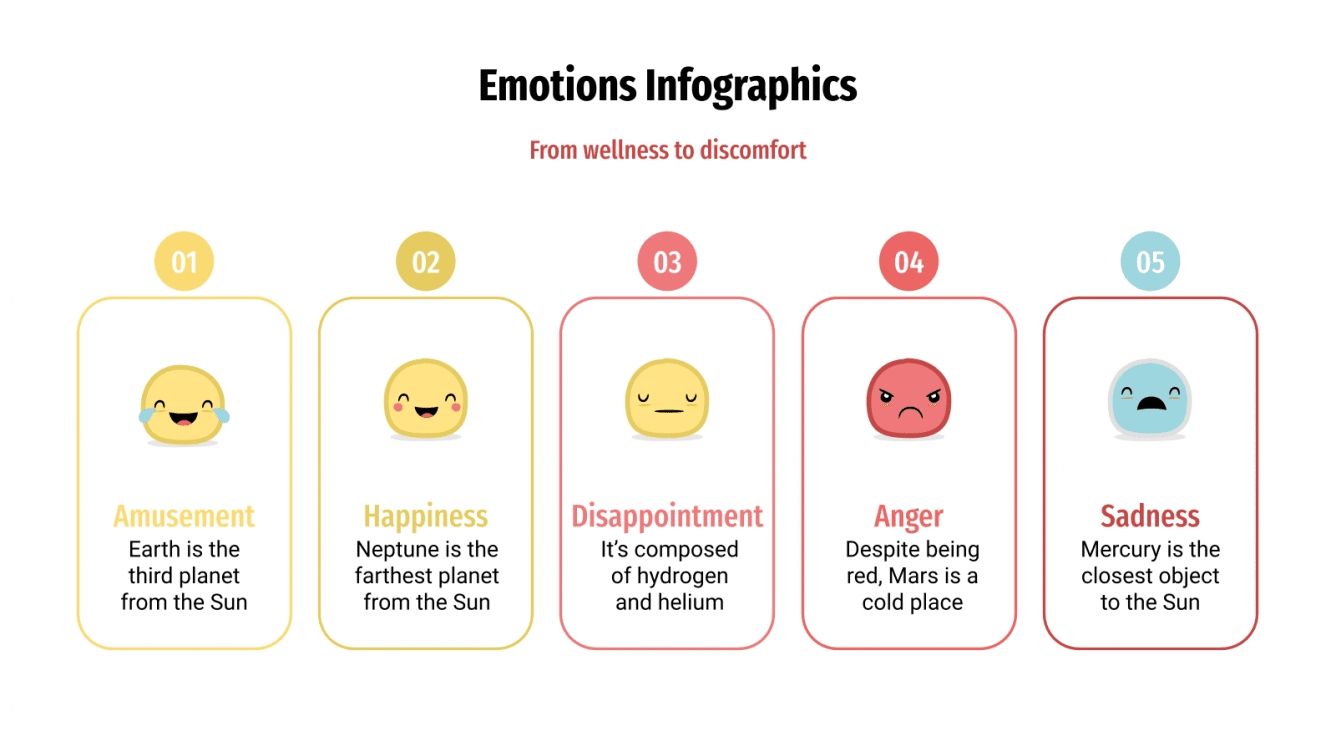 Emotions Infographics

From wellness to discomfort

01

Amusement
Earth is the third planet from the Sun

02

Happiness
Neptune is the farthest planet from the Sun

03

Disappointment
It's composed of hydrogen and helium

04

Anger
Despite being red, Mars is a cold place

05

Sadness
Mercury is the closest object to the Sun