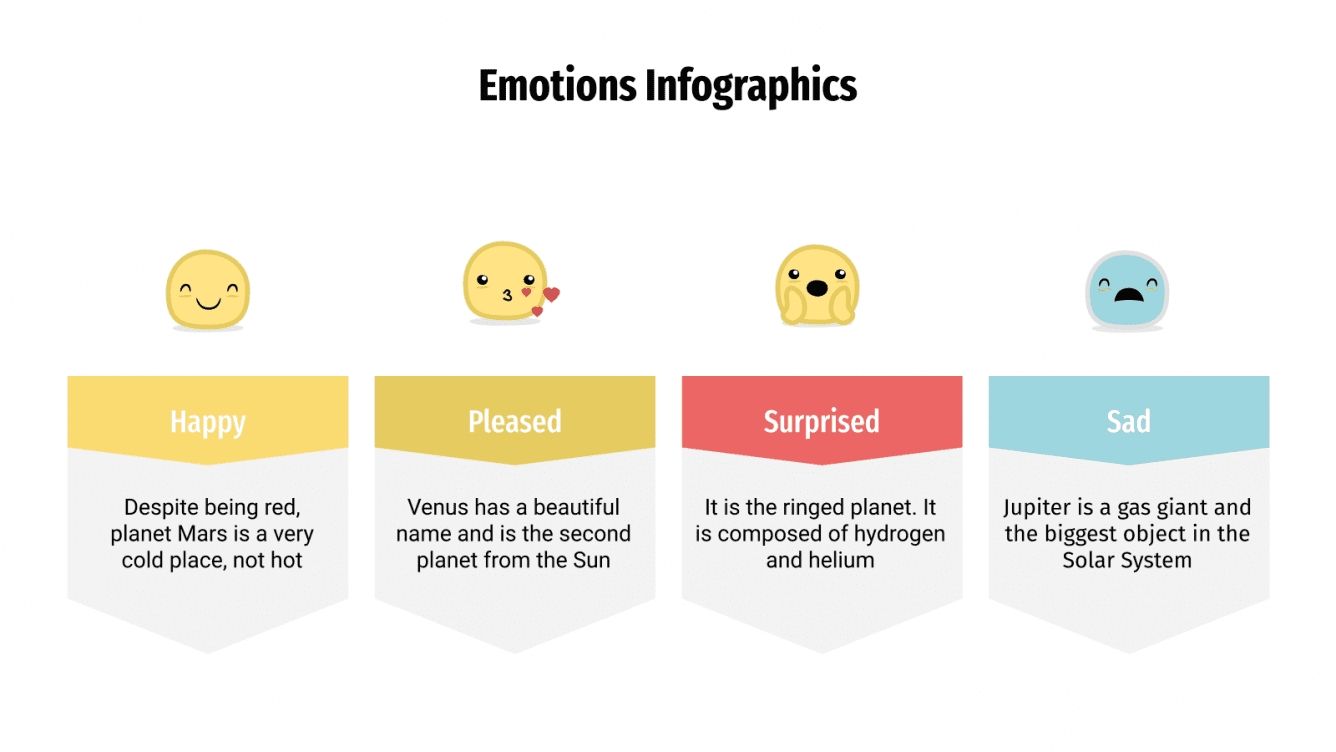 Emotions Infographics

Happy

Despite being red, planet Mars is a very cold place, not hot

Pleased

Venus has a beautiful name and is the second planet from the Sun

Surprised

It is the ringed planet. It is composed of hydrogen and helium

Sad

Jupiter is a gas giant and the biggest object in the Solar System