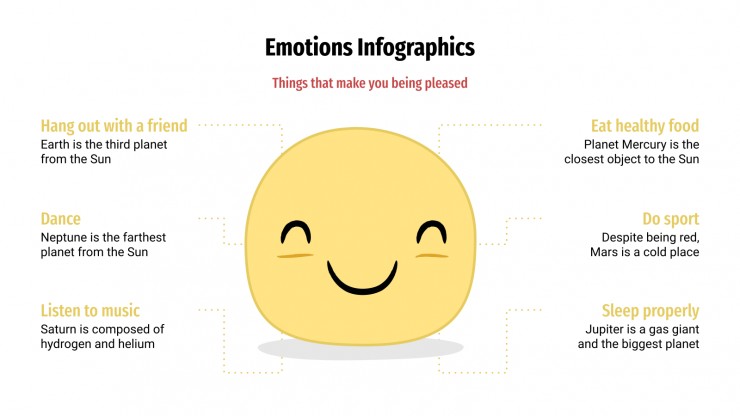 Emotions Infographics

Things that make you being pleased

Hang out with a friend
Earth is the third planet from the Sun

Dance
Neptune is the farthest planet from the Sun

Listen to music
Saturn is composed of hydrogen and helium

Eat healthy food
Planet Mercury is the closest object to the Sun

Do sport
Despite being red, Mars is a cold place

Sleep properly
Jupiter is a gas giant and the biggest planet