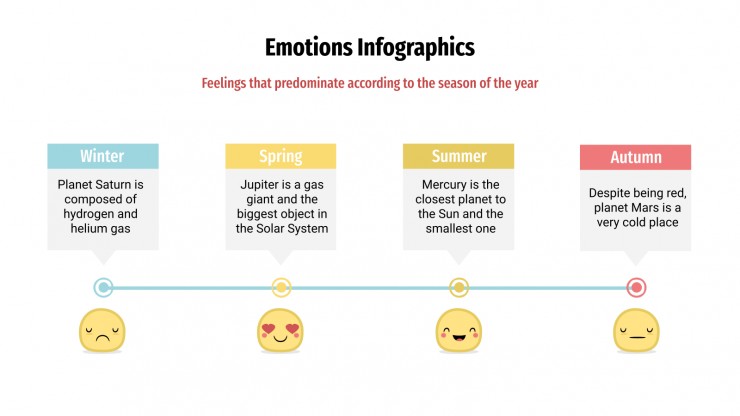 Emotions Infographics

Feelings that predominate according to the season of the year

Winter

Planet Saturn is composed of hydrogen and helium gas

Spring

Jupiter is a gas giant and the biggest object in the Solar System

Summer

Mercury is the closest planet to the Sun and the smallest one

Autumn

Despite being red, planet Mars is a very cold place