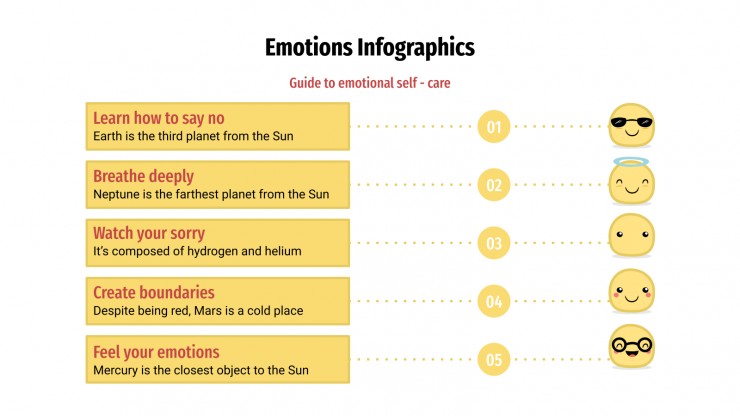 Emotions Infographics

Guide to emotional self - care

Learn how to say no
Earth is the third planet from the Sun

01

Breathe deeply
Neptune is the farthest planet from the Sun

02

Watch your sorry
It's composed of hydrogen and helium

03

Create boundaries
Despite being red, Mars is a cold place

04

Feel your emotions
Mercury is the closest object to the Sun

05