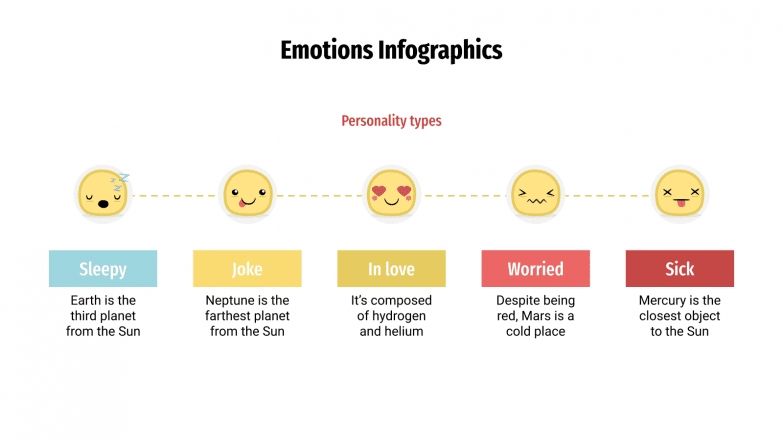 Emotions Infographics

Personality types

Sleepy
Earth is the third planet from the Sun

Joke
Neptune is the farthest planet from the Sun

In love
It's composed of hydrogen and helium

Worried
Despite being red, Mars is a cold place

Sick
Mercury is the closest object to the Sun