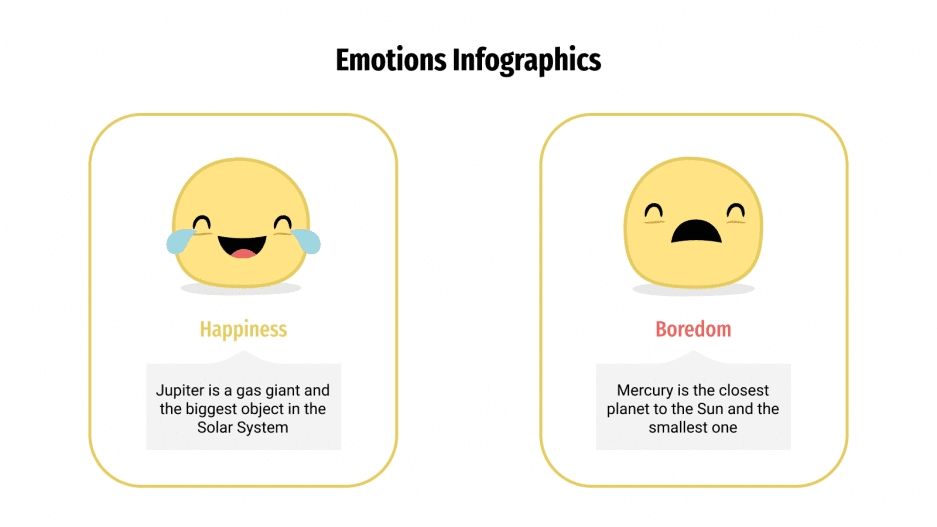 Emotions Infographics

Happiness

Jupiter is a gas giant and the biggest object in the Solar System

Boredom

Mercury is the closest planet to the Sun and the smallest one