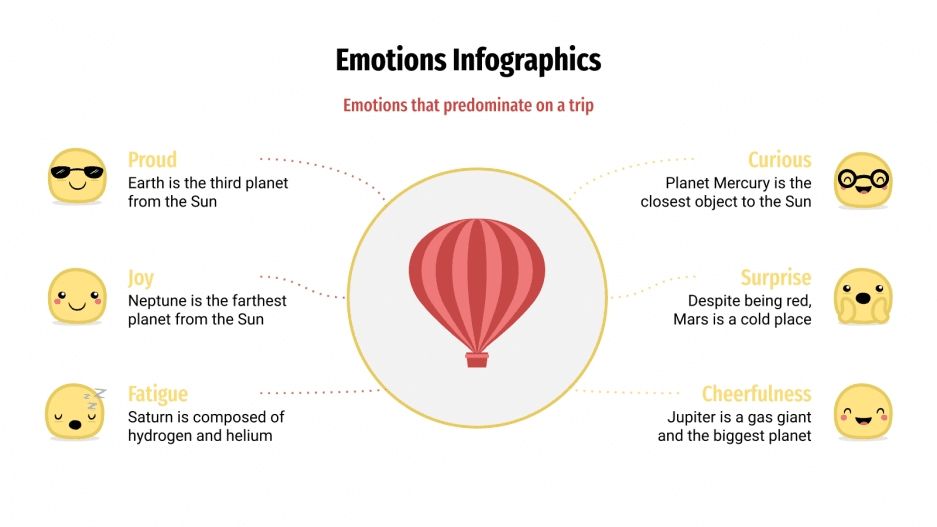 Emotions Infographics

Emotions that predominate on a trip

Proud
Earth is the third planet from the Sun

Joy
Neptune is the farthest planet from the Sun

Fatigue
Saturn is composed of hydrogen and helium

Curious
Planet Mercury is the closest object to the Sun

Surprise
Despite being red, Mars is a cold place

Cheerfulness
Jupiter is a gas giant and the biggest planet