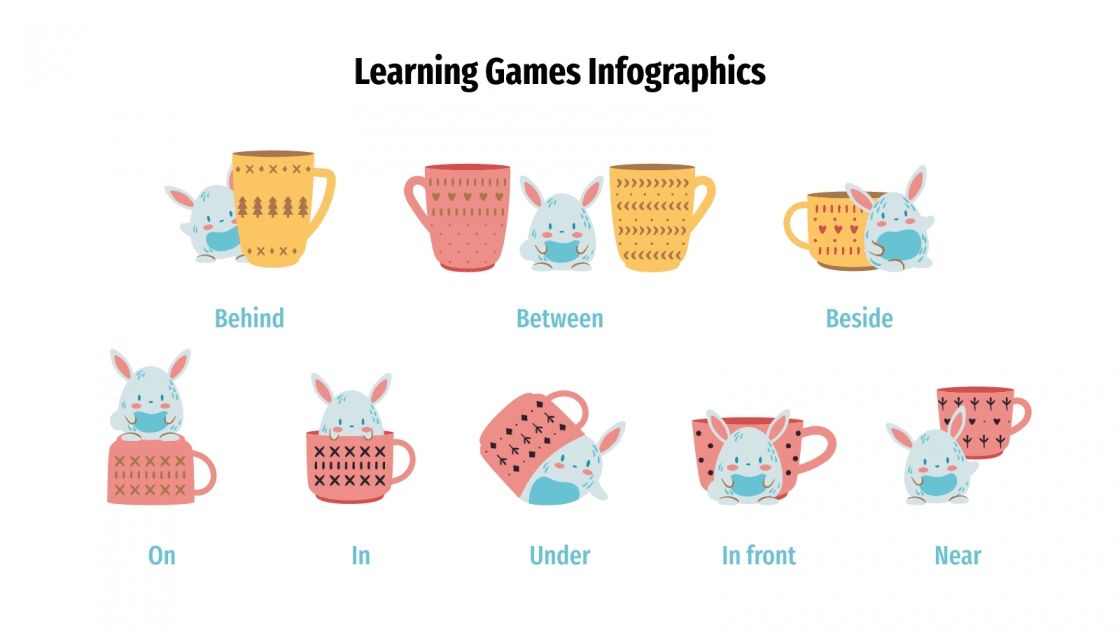 Learning Games Infographics

Behind

Between

Beside

On

In

Under

In front

Near