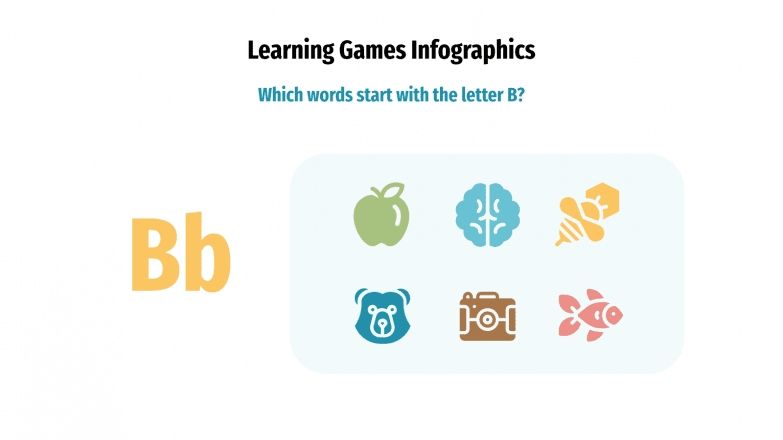 Learning Games Infographics

Which words start with the letter B?

Bb