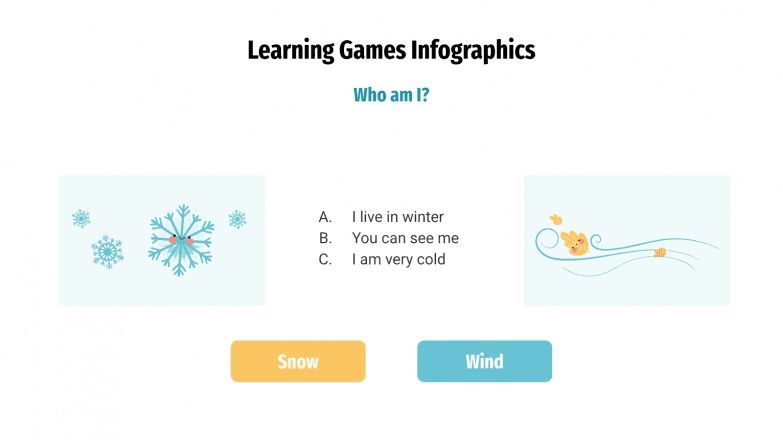 Learning Games Infographics

Who am I?

A. I live in winter
B. You can see me
C. I am very cold

Snow

Wind