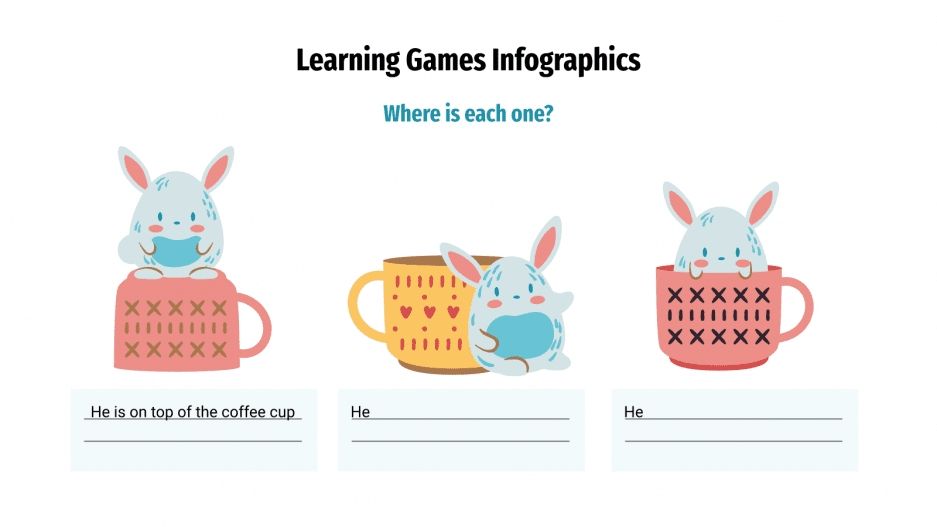 Learning Games Infographics

Where is each one?

He is on top of the coffee cup

He

He