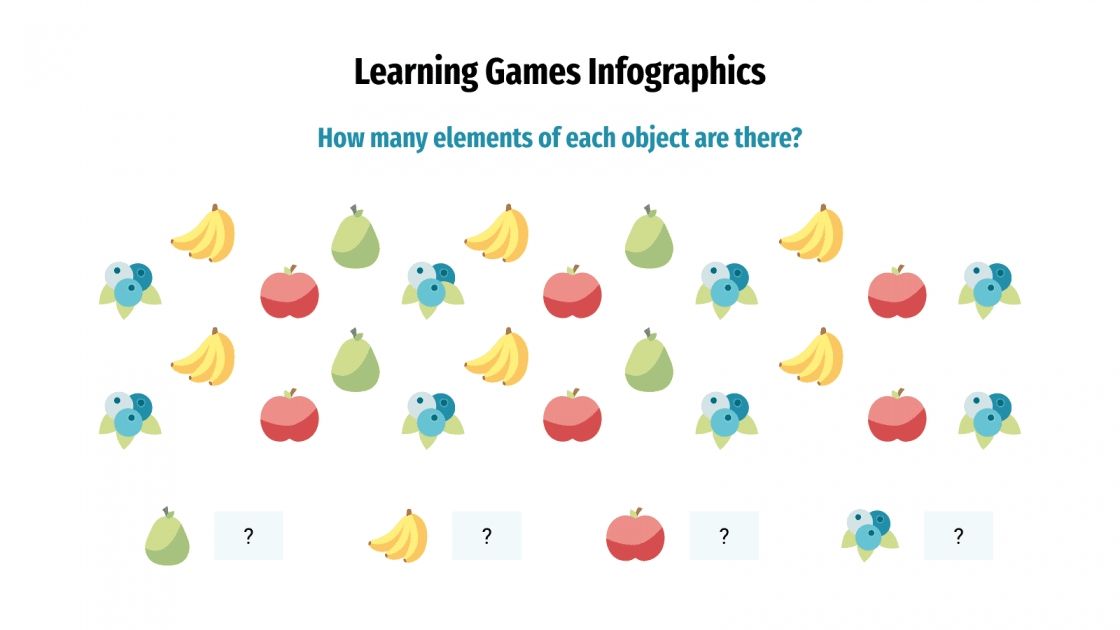 Learning Games Infographics

How many elements of each object are there?

?

?

?

?