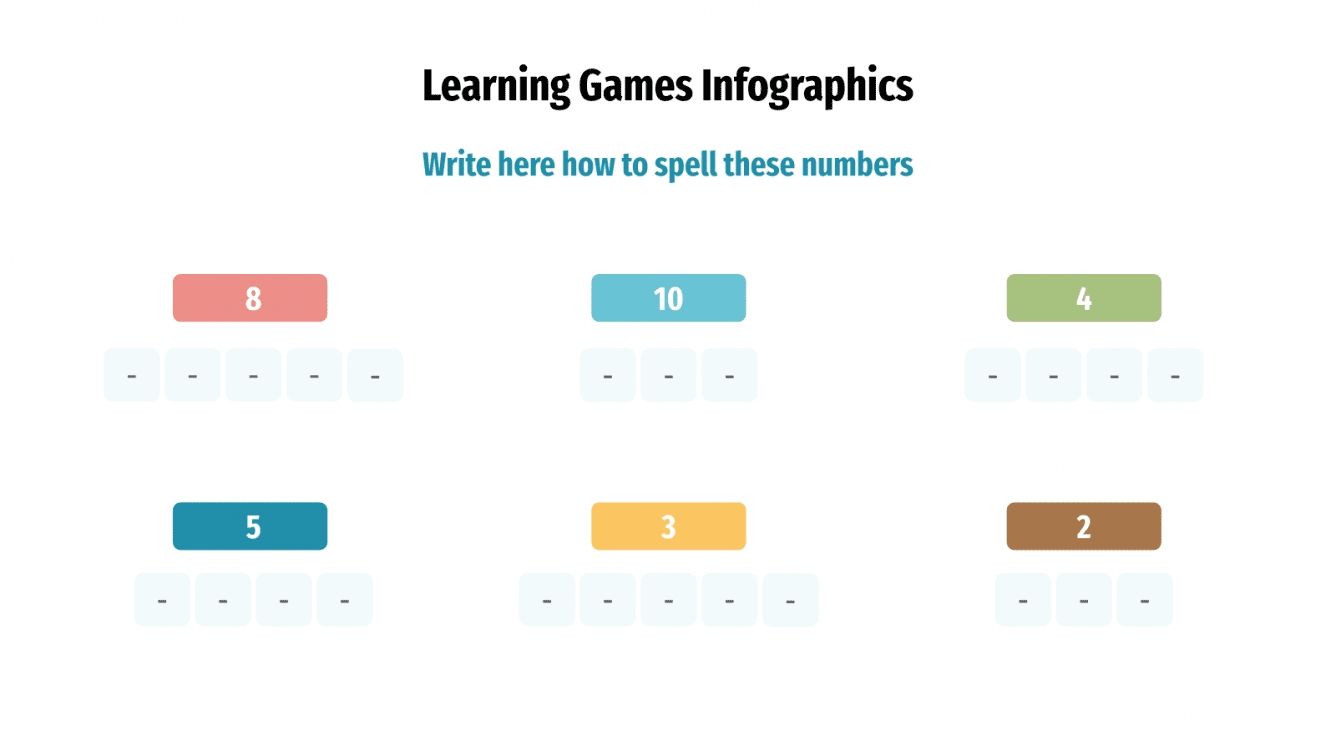 Learning Games Infographics

Write here how to spell these numbers

8

- - - - -

10

- - -

4

- - - -

5

- - - -

3

- - - - -

2

- - -