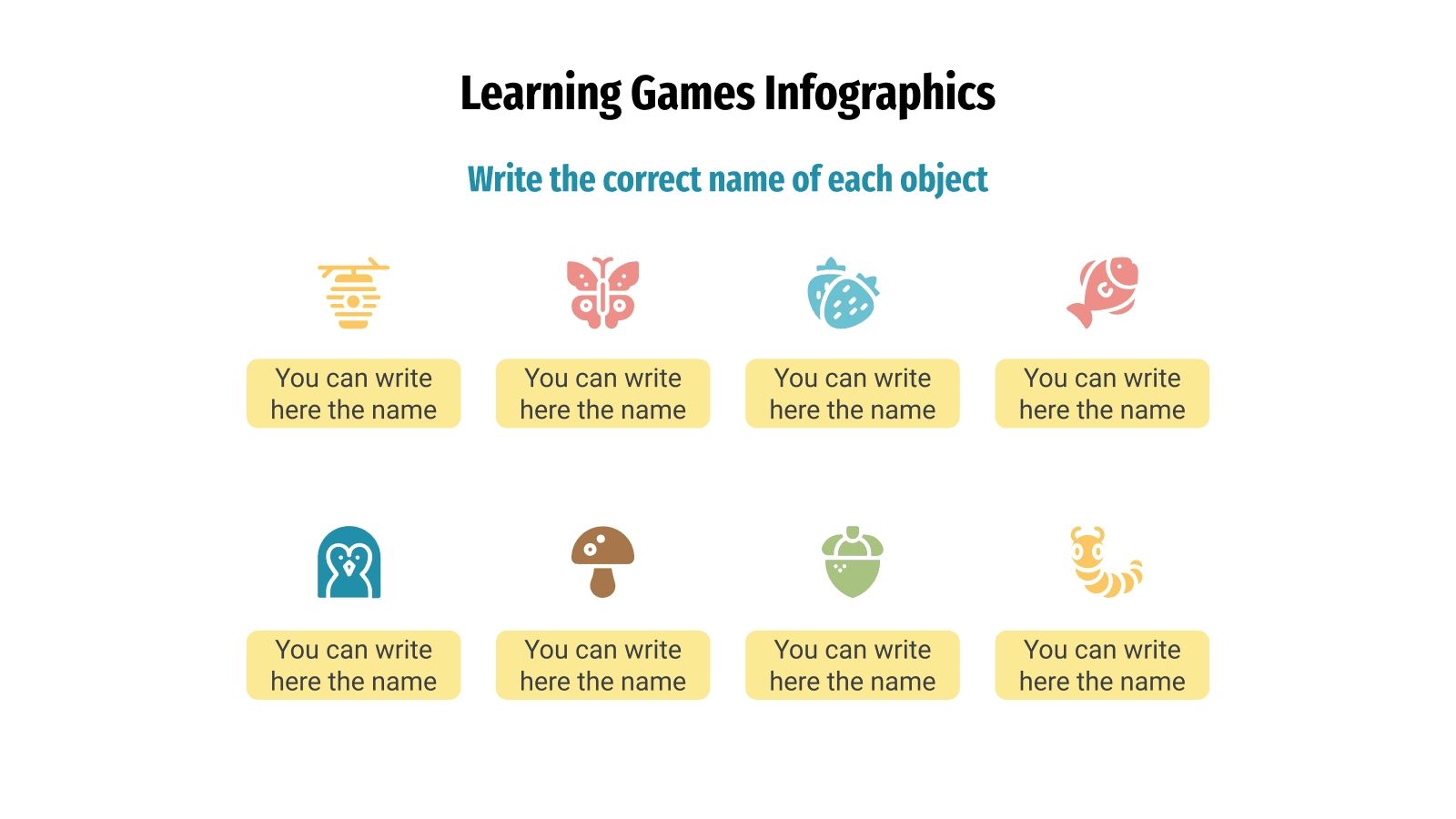 Learning Games Infographics

Write the correct name of each object

You can write here the name

You can write here the name

You can write here the name

You can write here the name

You can write here the name

You can write here the name

You can write here the name

You can write here the name