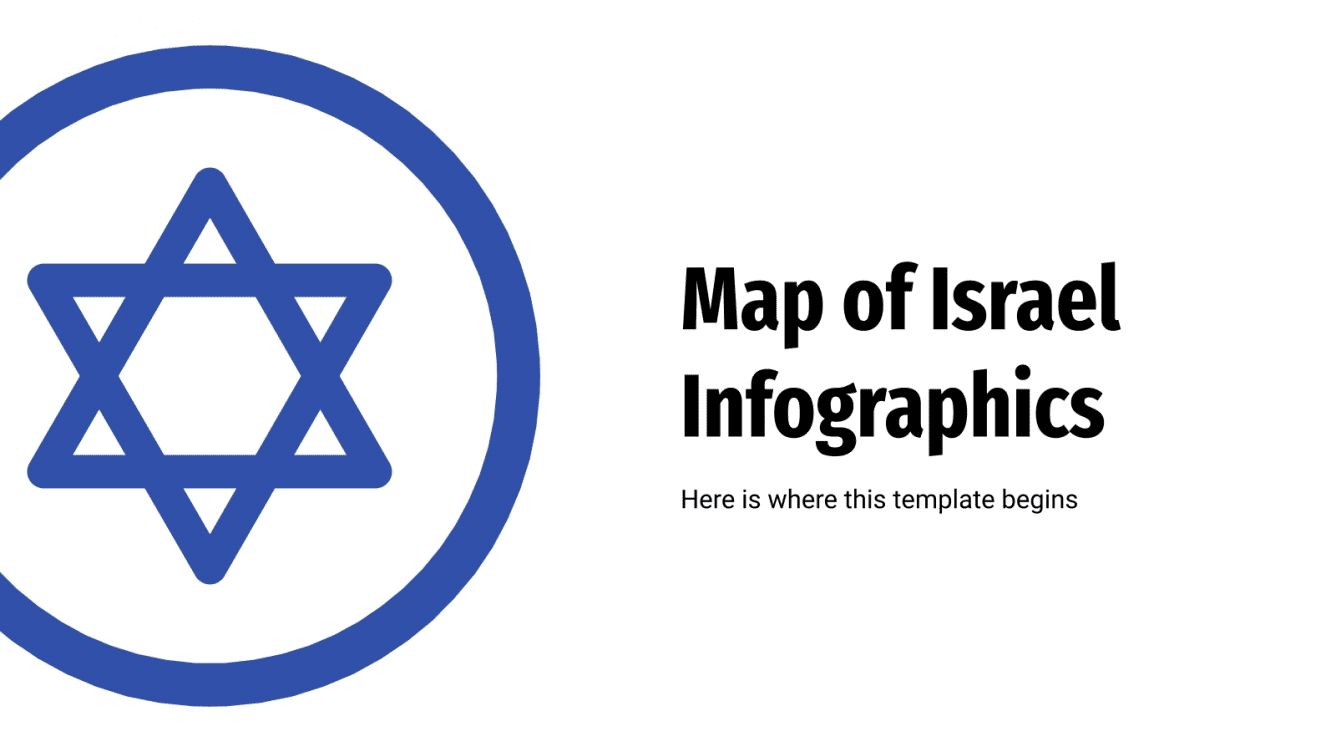 Map of Israel Infographics

Here is where this template begins