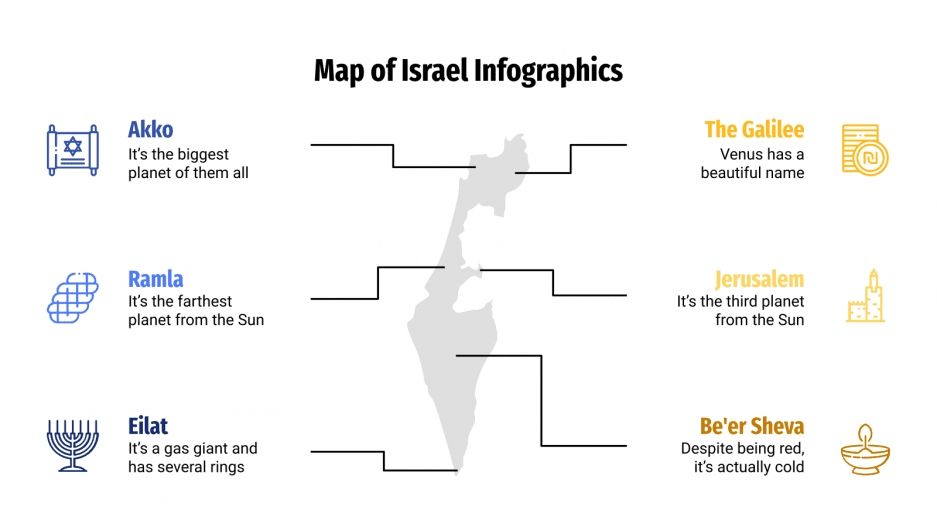 Map of Israel Infographics

Akko
It's the biggest planet of them all

Ramla
It's the farthest planet from the Sun

Eilat
It's a gas giant and has several rings

The Galilee
Venus has a beautiful name

Jerusalem
It's the third planet from the Sun

Be'er Sheva
Despite being red, it's actually cold