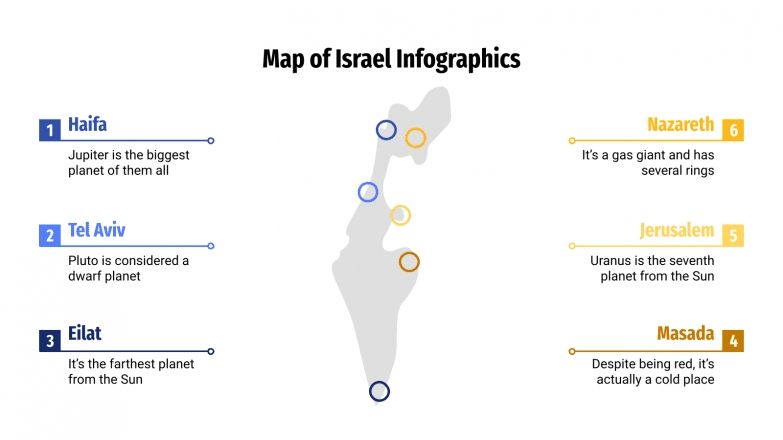 Map of Israel Infographics

1 Haifa
Jupiter is the biggest planet of them all

2 Tel Aviv
Pluto is considered a dwarf planet

3 Eilat
It's the farthest planet from the Sun

Nazareth 6
It's a gas giant and has several rings

Jerusalem 5
Uranus is the seventh planet from the Sun

Masada 4
Despite being red, it's actually a cold place