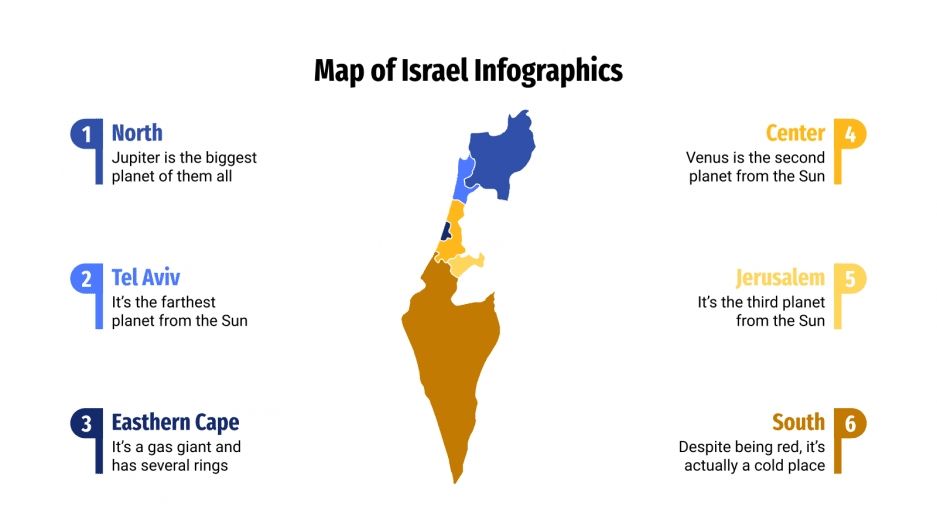 Map of Israel Infographics

1 North
Jupiter is the biggest planet of them all

2 Tel Aviv
It's the farthest planet from the Sun

3 Easthern Cape
It's a gas giant and has several rings

Center 4
Venus is the second planet from the Sun

Jerusalem 5
It's the third planet from the Sun

South 6
Despite being red, it's actually a cold place