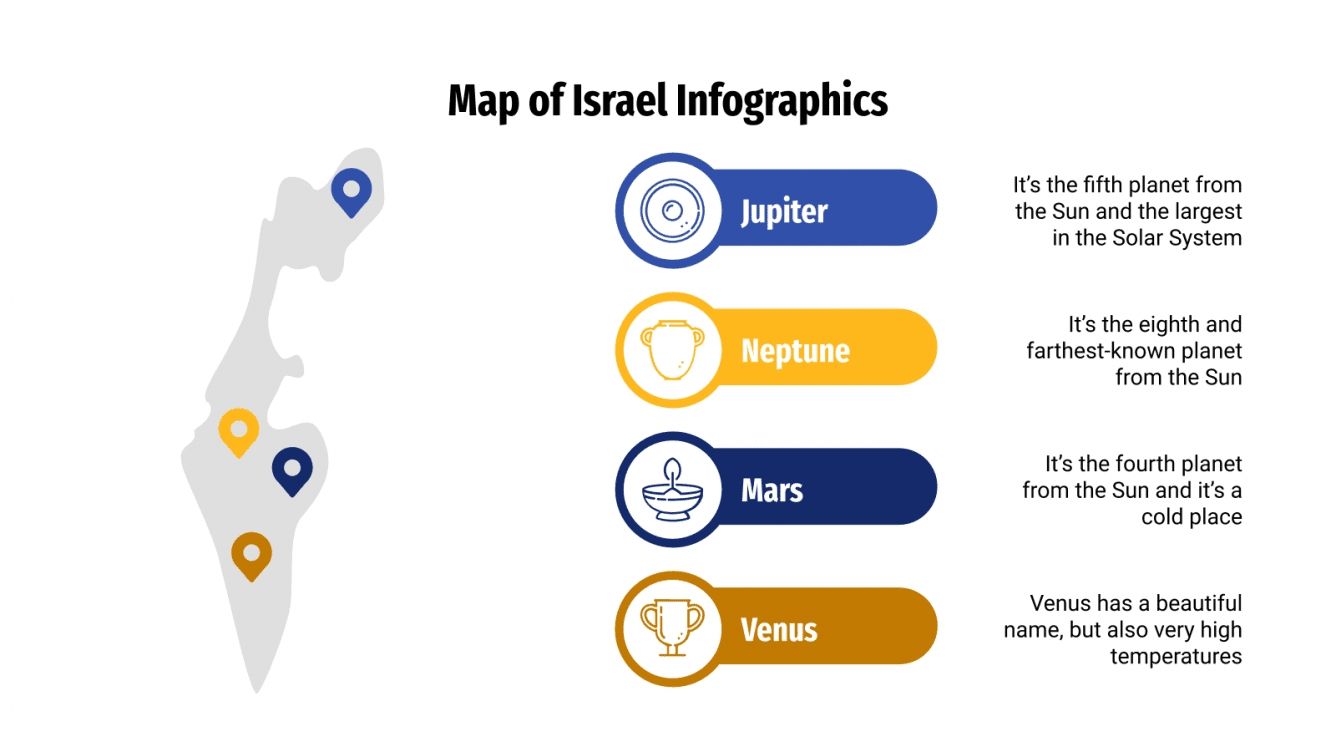 Map of Israel Infographics

Jupiter

It's the fifth planet from the Sun and the largest in the Solar System

Neptune

It's the eighth and farthest-known planet from the Sun

Mars

It's the fourth planet from the Sun and it's a cold place

Venus

Venus has a beautiful name, but also very high temperatures