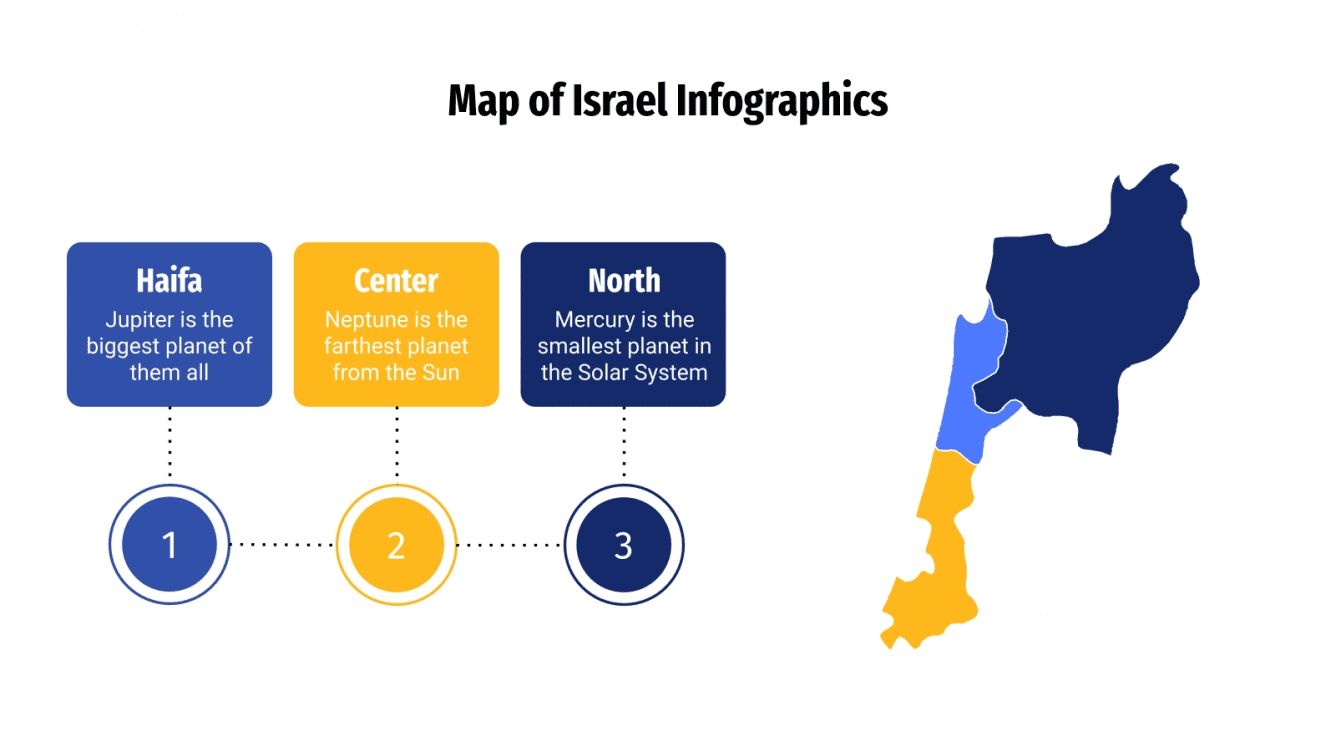 Map of Israel Infographics

Haifa
Jupiter is the biggest planet of them all

Center
Neptune is the farthest planet from the Sun

North
Mercury is the smallest planet in the Solar System

1

2

3