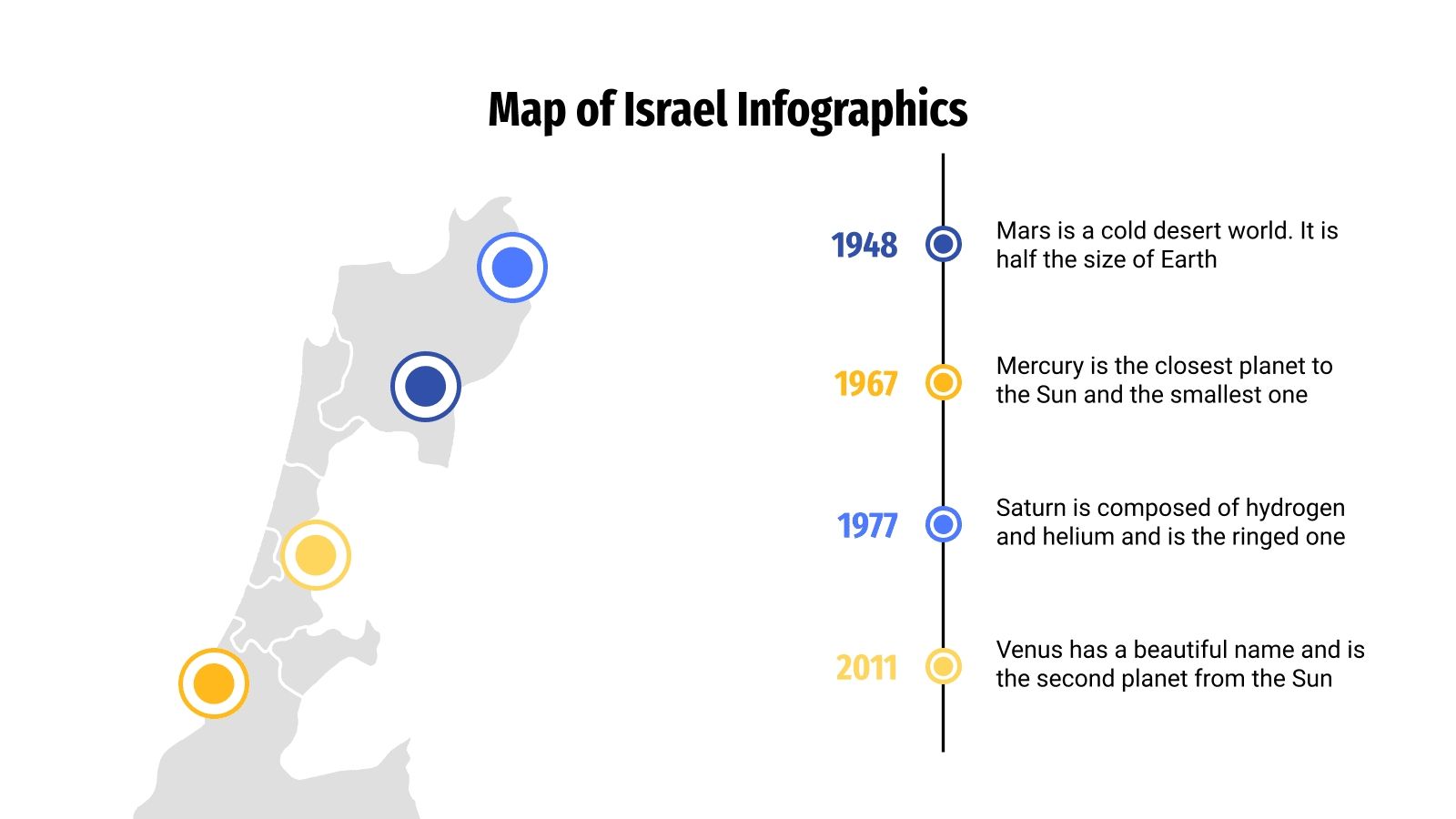 Map of Israel Infographics

1948
Mars is a cold desert world. It is half the size of Earth

1967
Mercury is the closest planet to the Sun and the smallest one

1977
Saturn is composed of hydrogen and helium and is the ringed one

2011
Venus has a beautiful name and is the second planet from the Sun