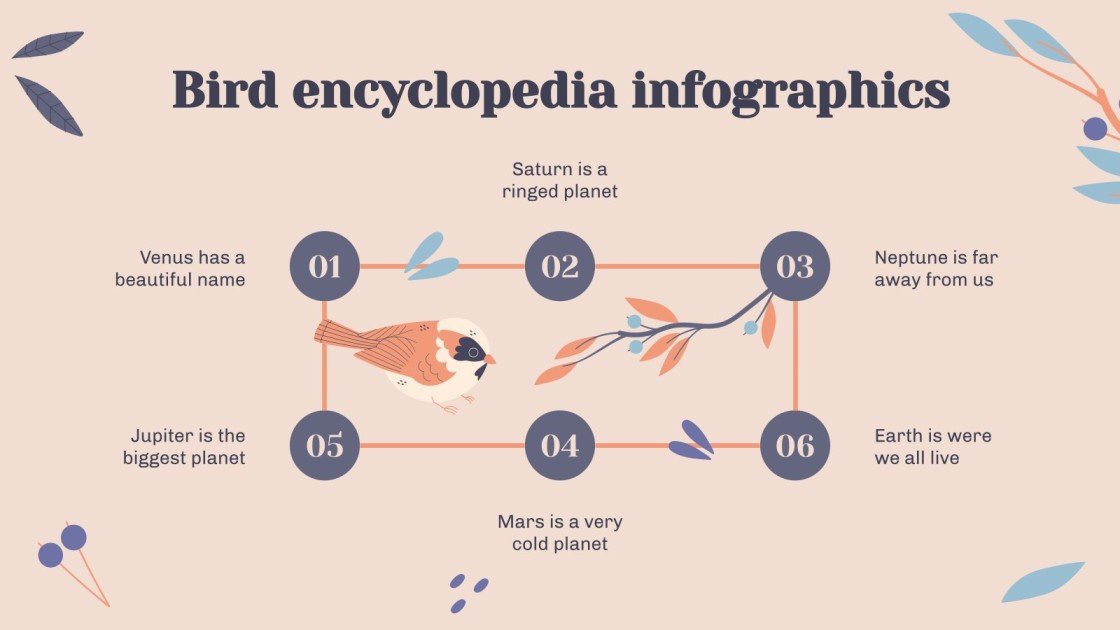 Bird encyclopedia infographics

Saturn is a ringed planet

Venus has a beautiful name

01

02

03

Neptune is far away from us

Jupiter is the biggest planet

05

04

06

Earth is were we all live

Mars is a very cold planet