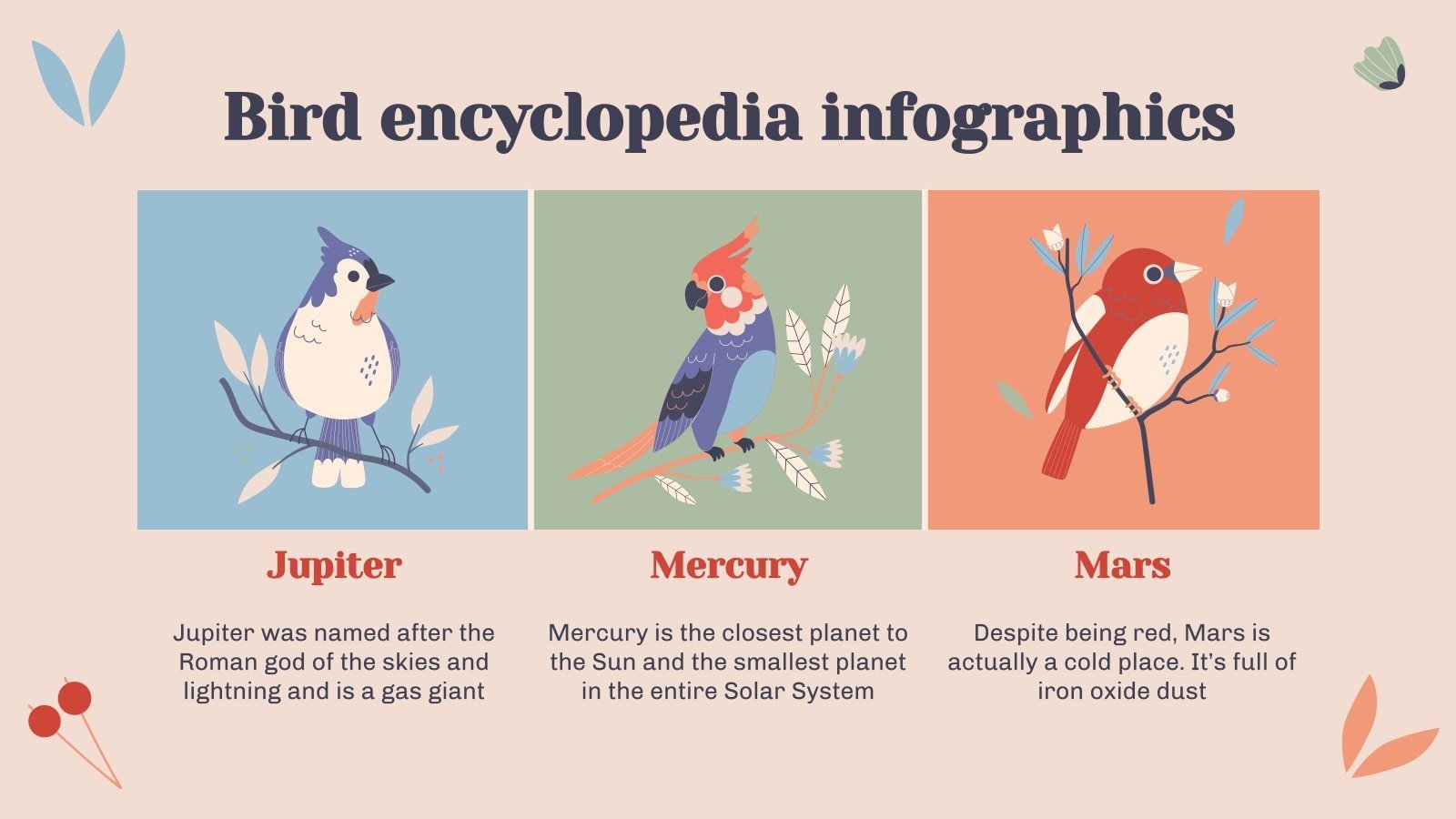 Bird encyclopedia infographics

Jupiter

Jupiter was named after the Roman god of the skies and lightning and is a gas giant

Mercury

Mercury is the closest planet to the Sun and the smallest planet in the entire Solar System

Mars

Despite being red, Mars is actually a cold place. It's full of iron oxide dust