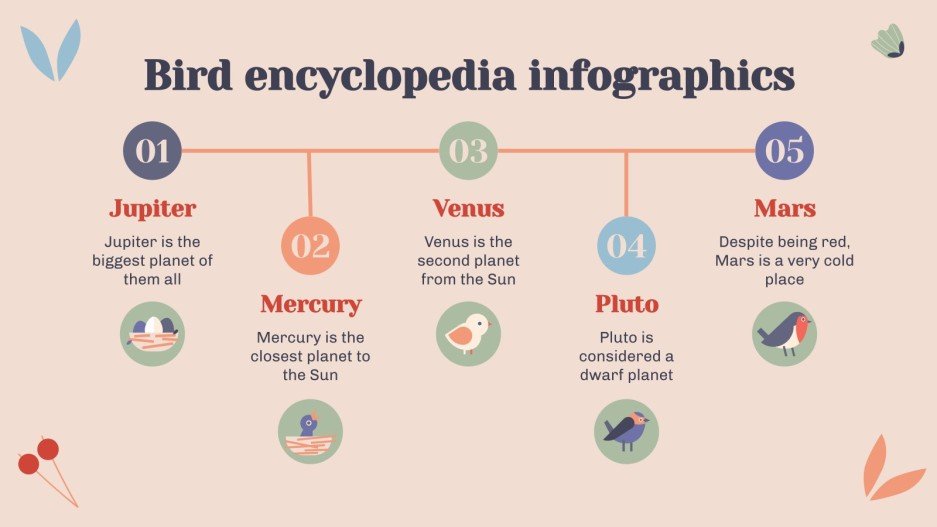 Bird encyclopedia infographics

01
Jupiter
Jupiter is the biggest planet of them all

02
Mercury
Mercury is the closest planet to the Sun

03
Venus
Venus is the second planet from the Sun

04
Pluto
Pluto is considered a dwarf planet

05
Mars
Despite being red, Mars is a very cold place