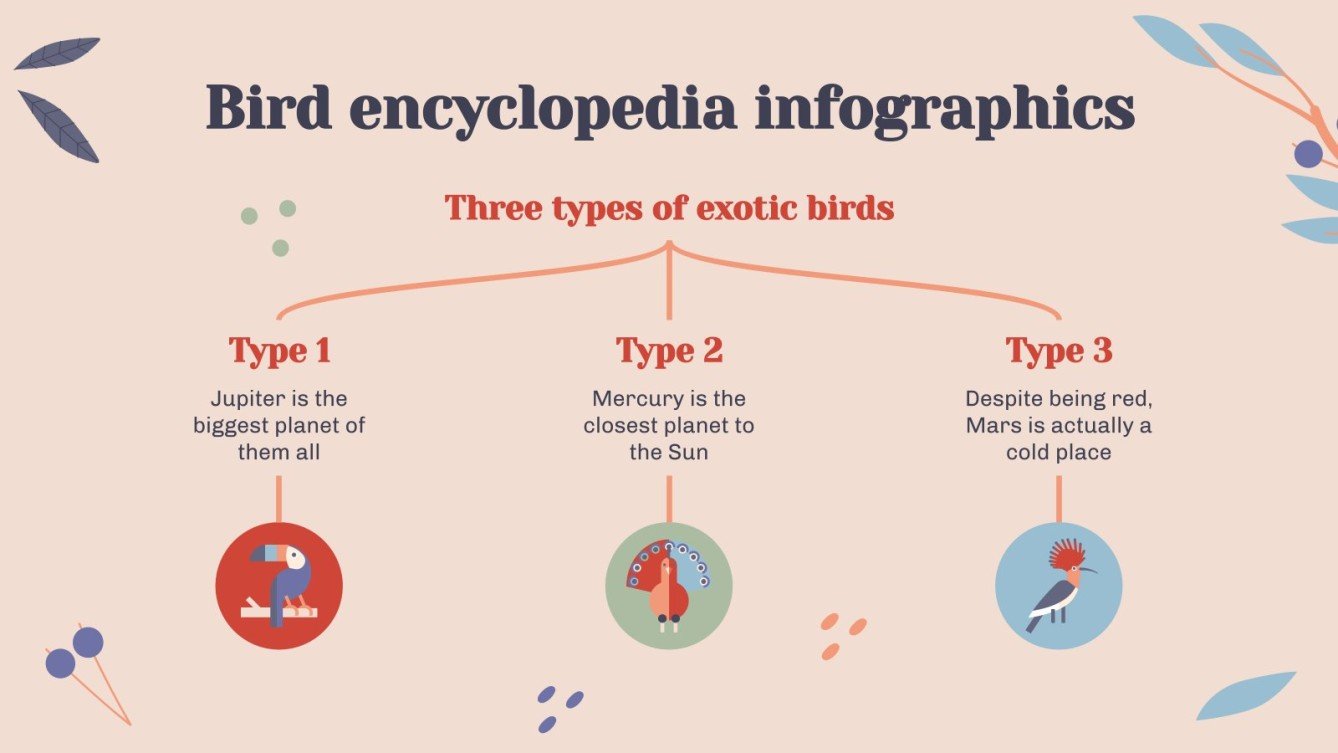 Bird encyclopedia infographics

Three types of exotic birds

Type 1

Jupiter is the biggest planet of them all

Type 2

Mercury is the closest planet to the Sun

Type 3

Despite being red, Mars is actually a cold place